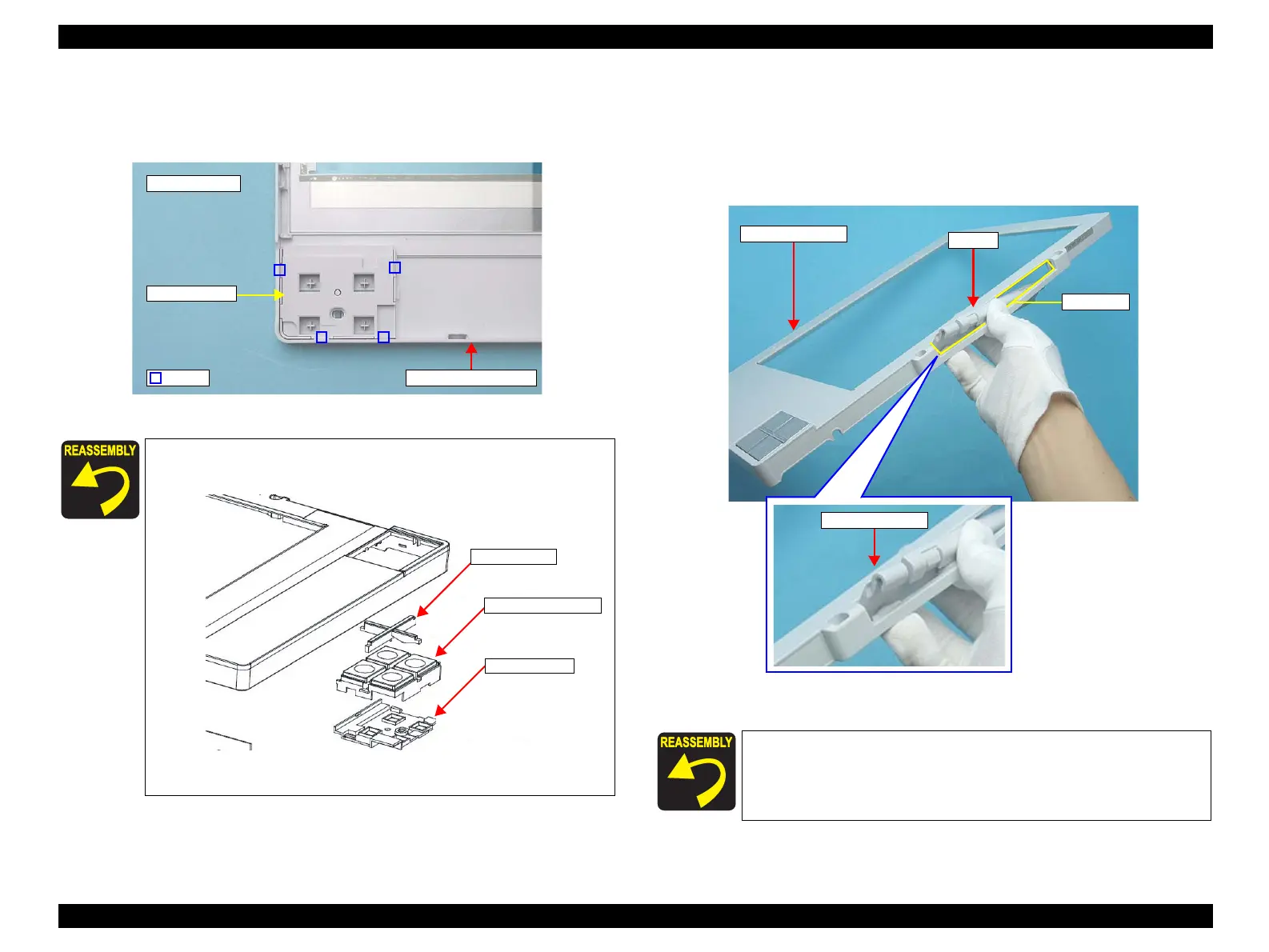 REASSEMBLY

REASSEMBLY