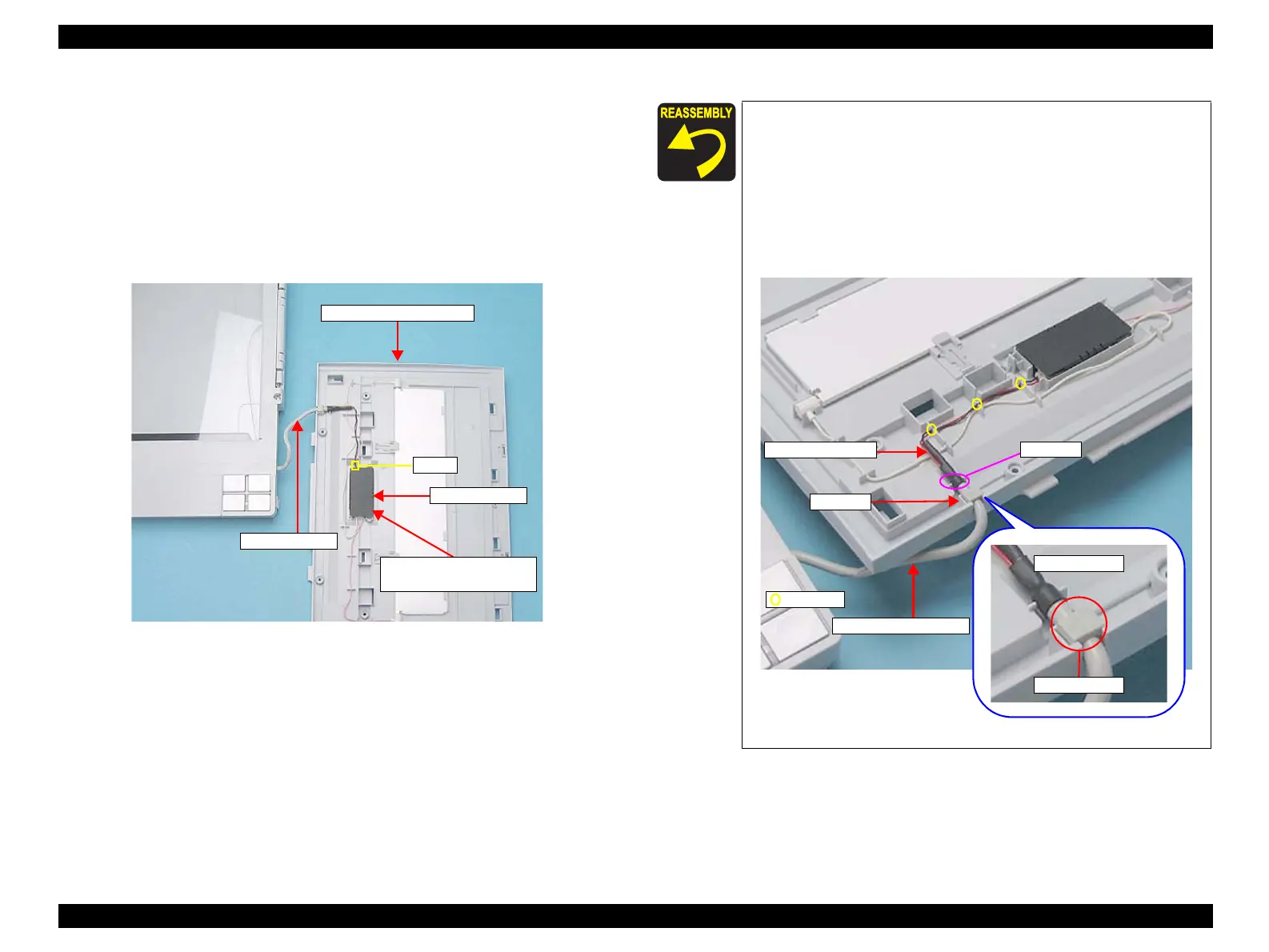 REASSEMBLY