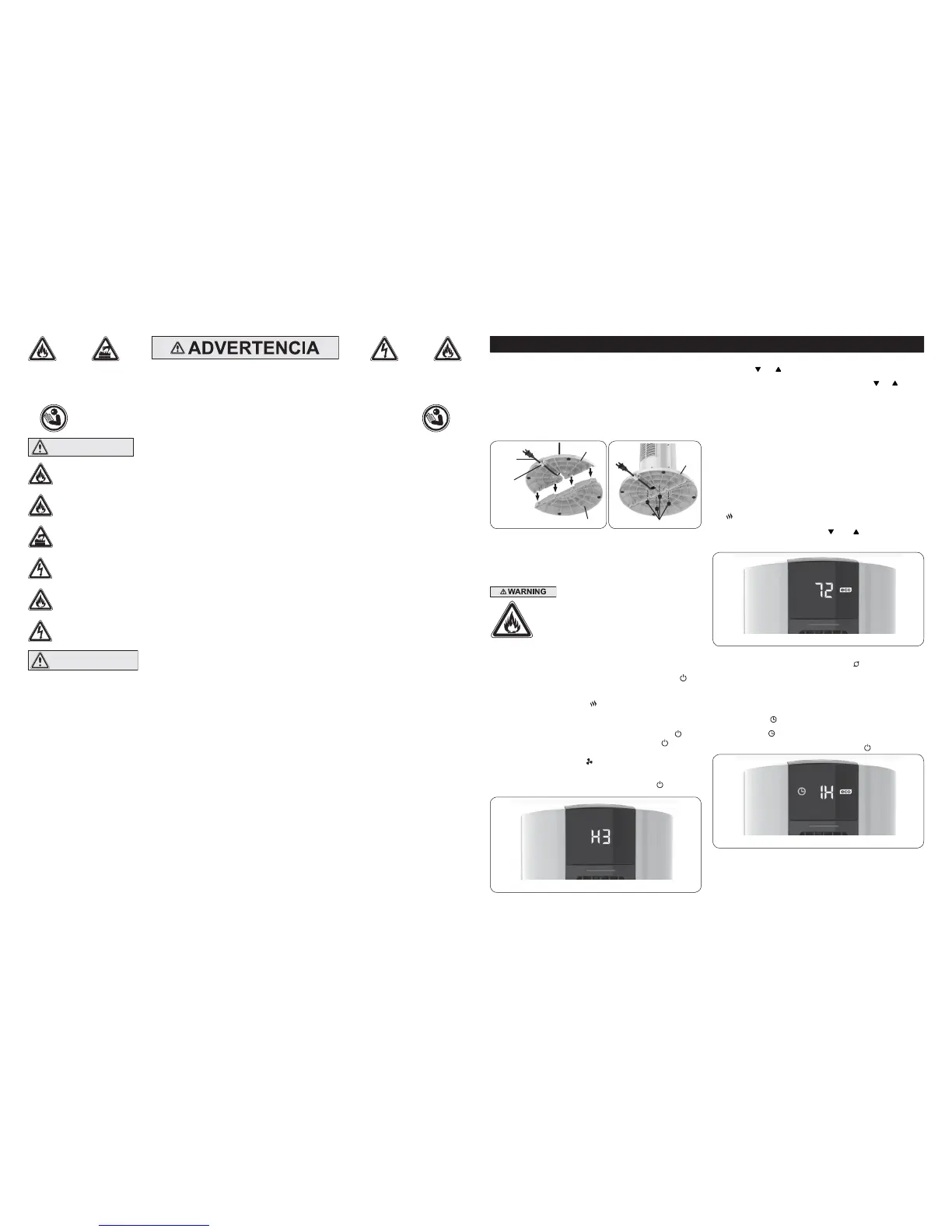 ADVERTENCIA

WARNING

72 eco

H3

1H eco