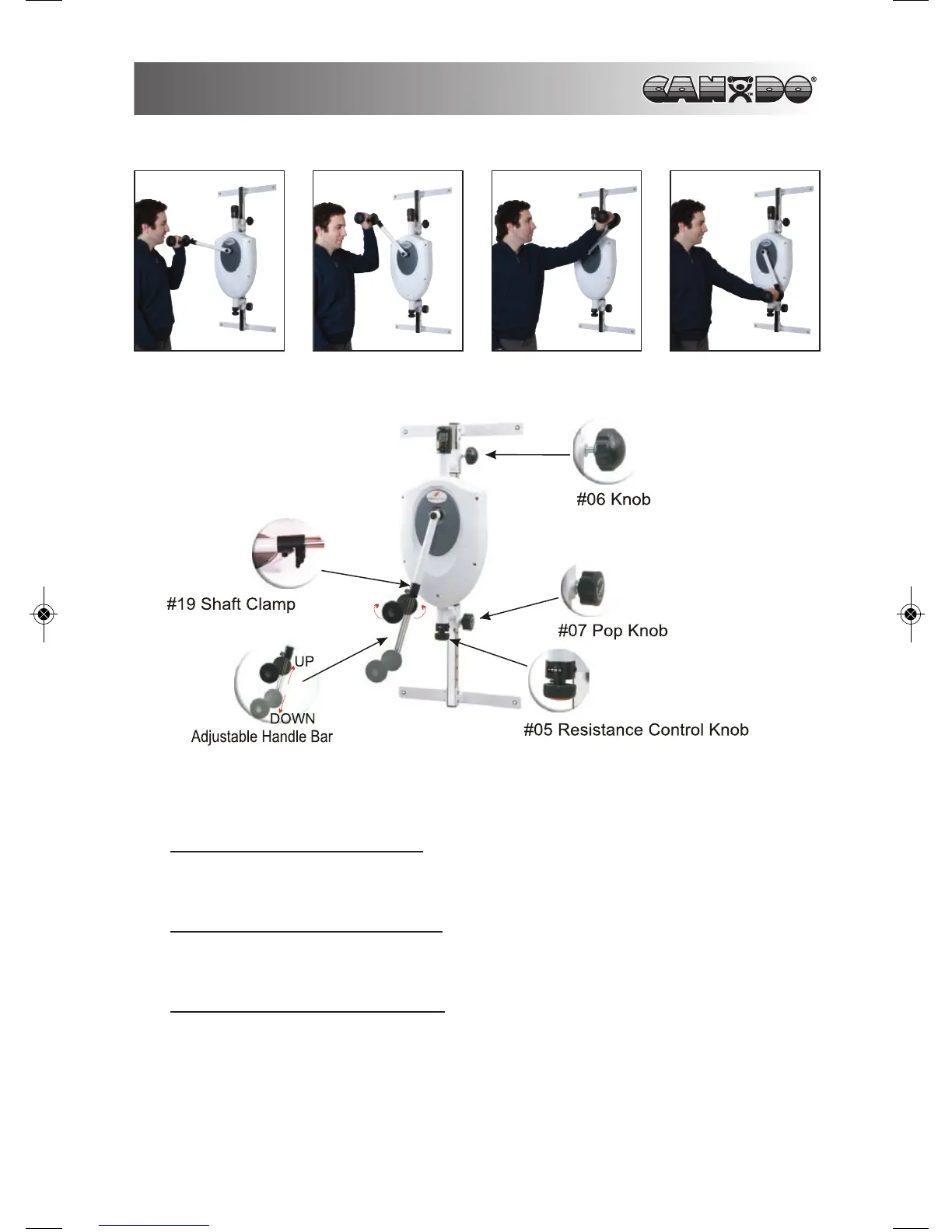 CANDO®

#06 Knob

#19 Shaft Clamp

#07 Pop Knob

UP

DOWN

Adjustable Handle Bar

#05 Resistance Control Knob