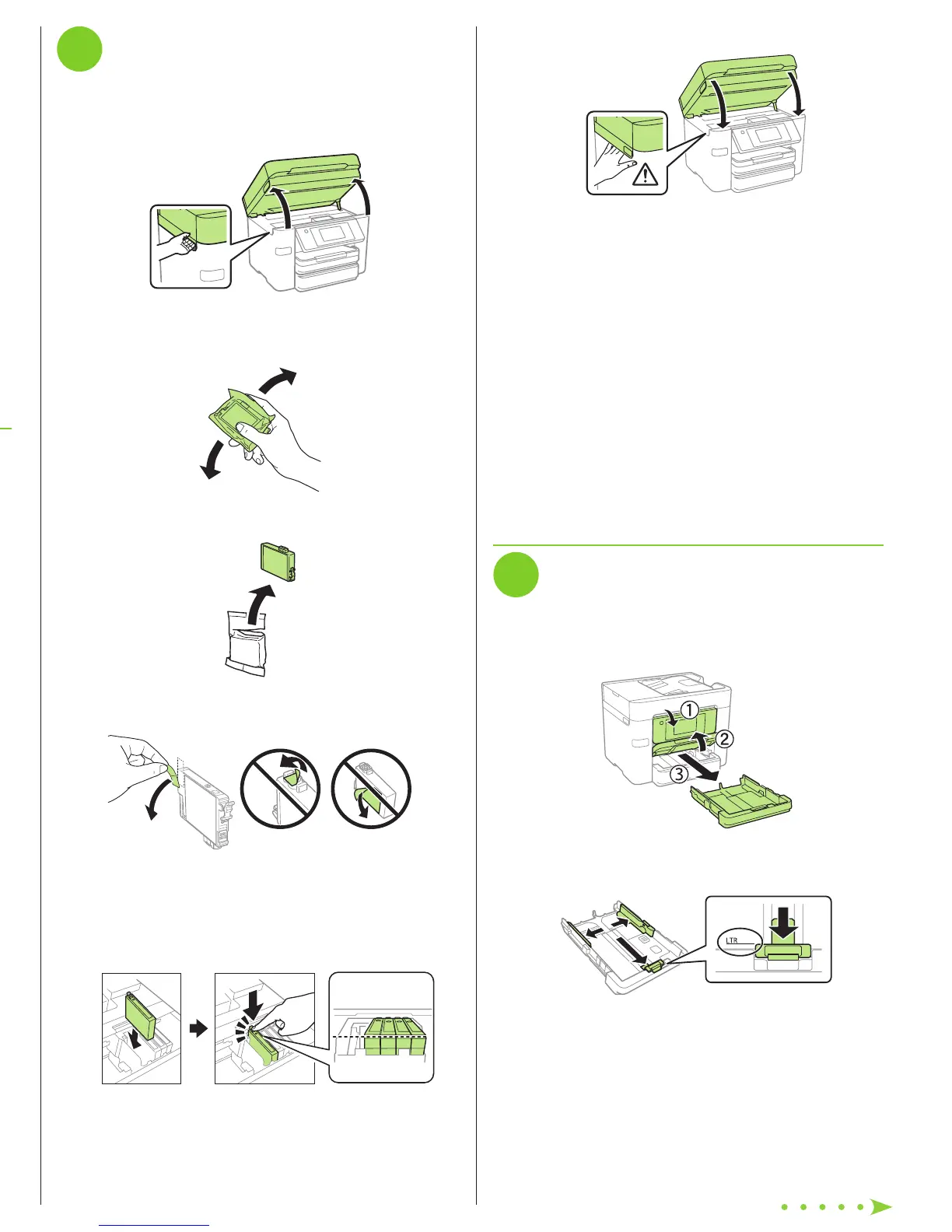 ①

②

③

LTR