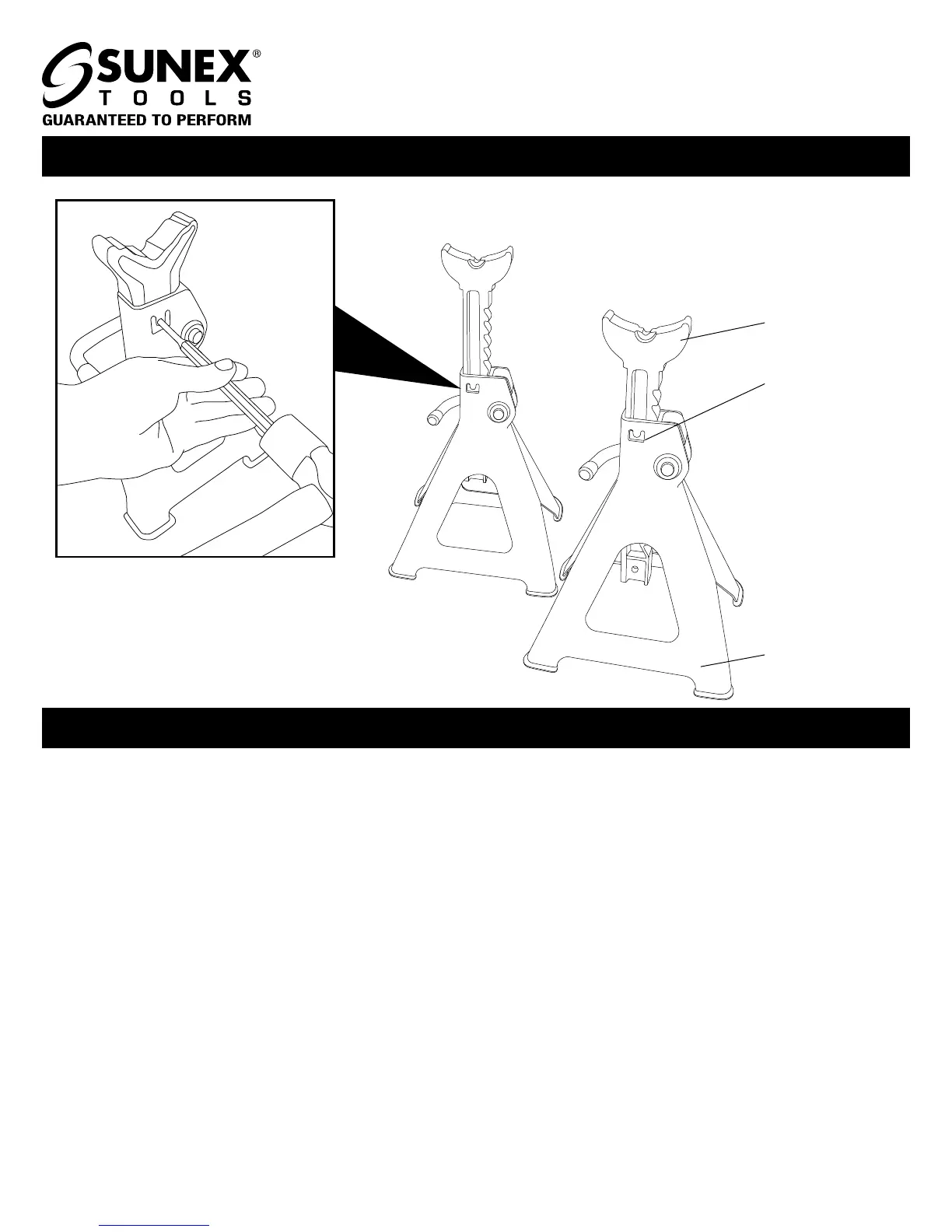 SUNEX®
TOOLS
GUARANTEED TO PERFORM