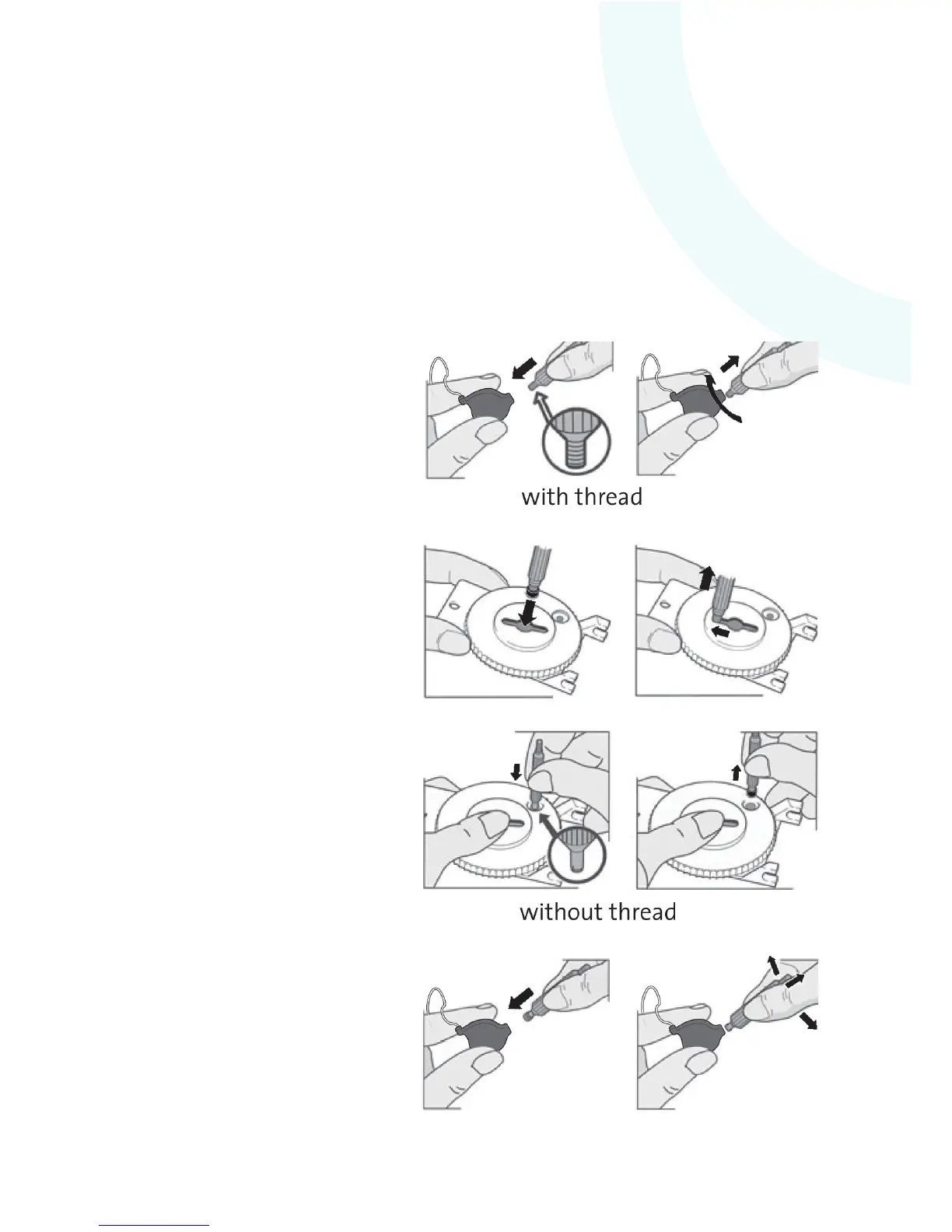 with thread

without thread