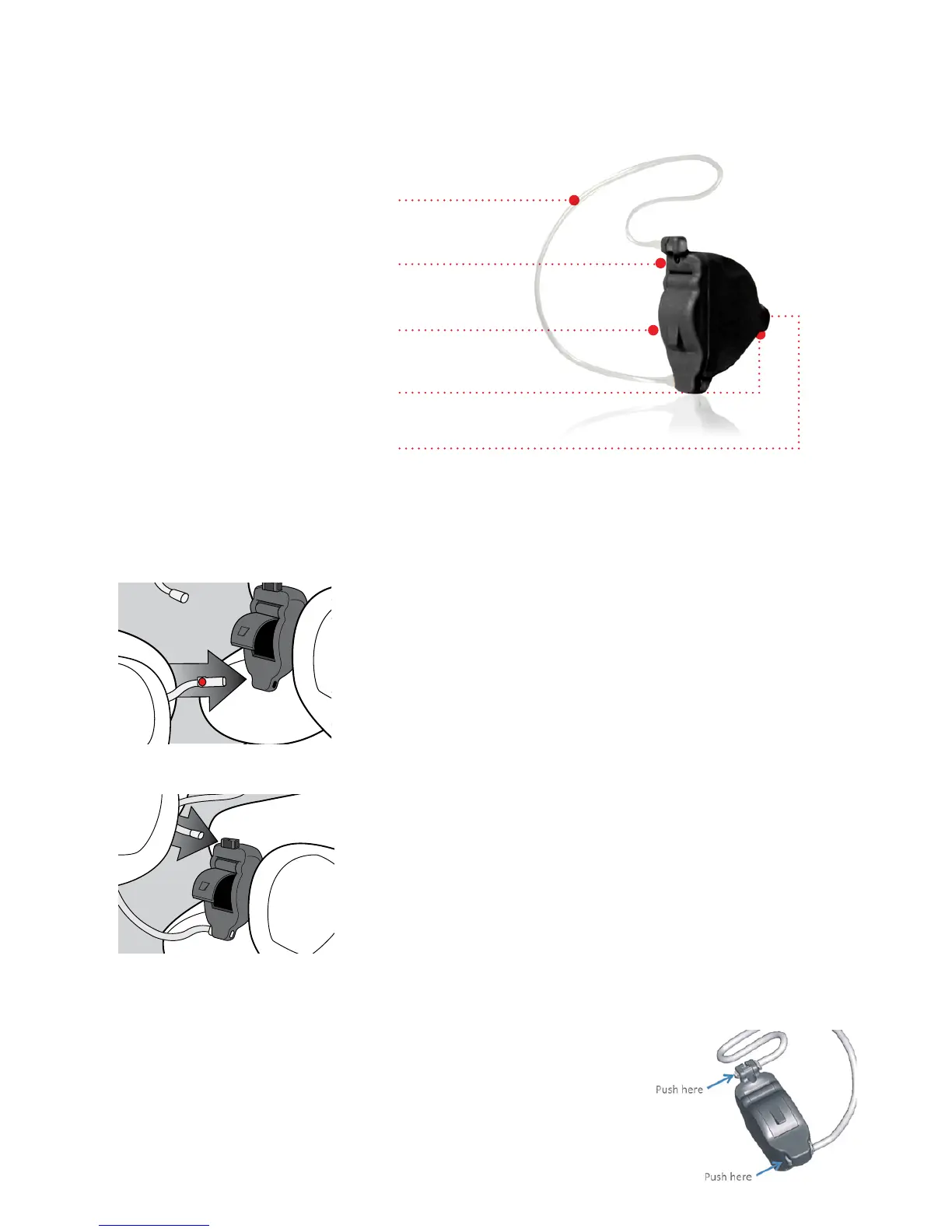 Push here

Push here