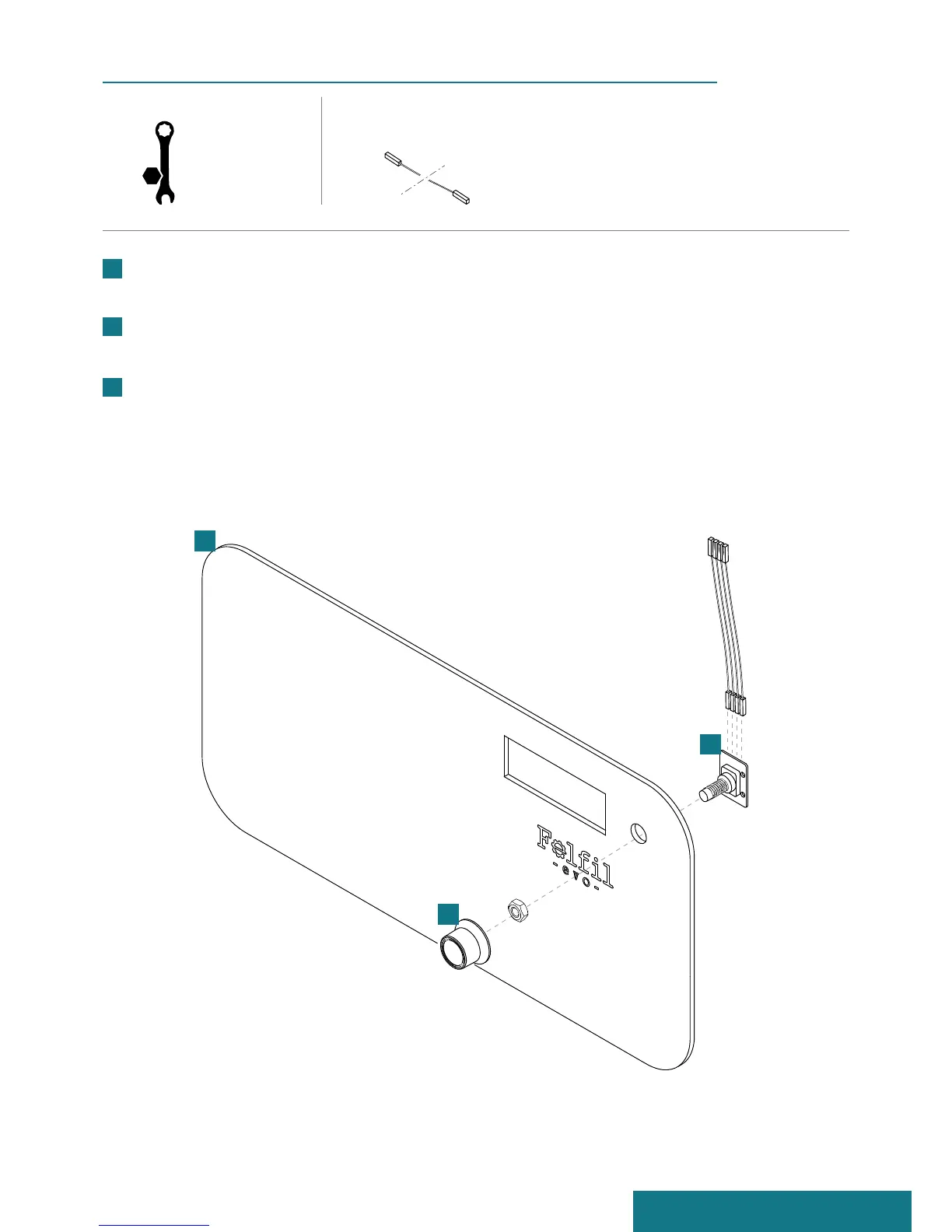 Felfil
-evo-