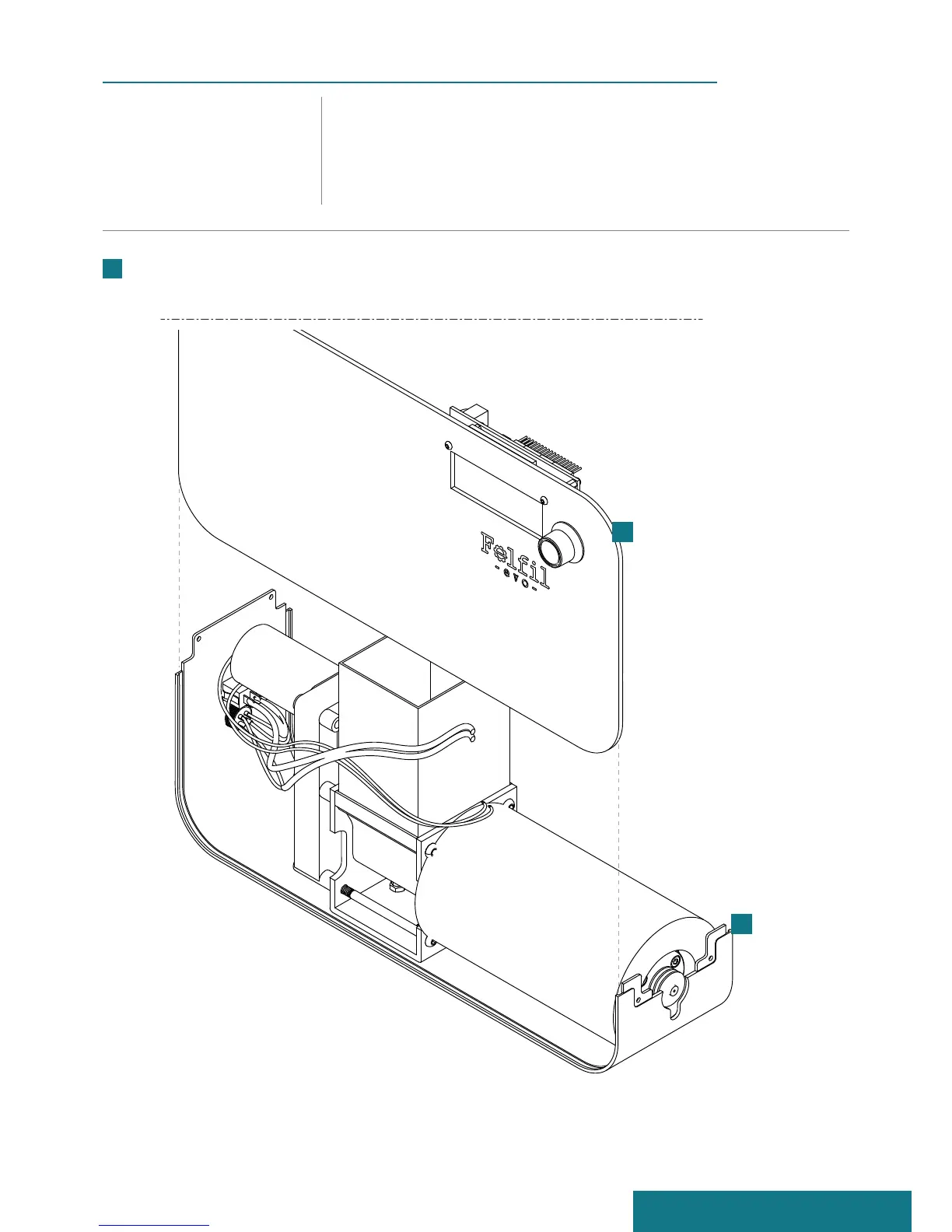 Felfil
-evo-