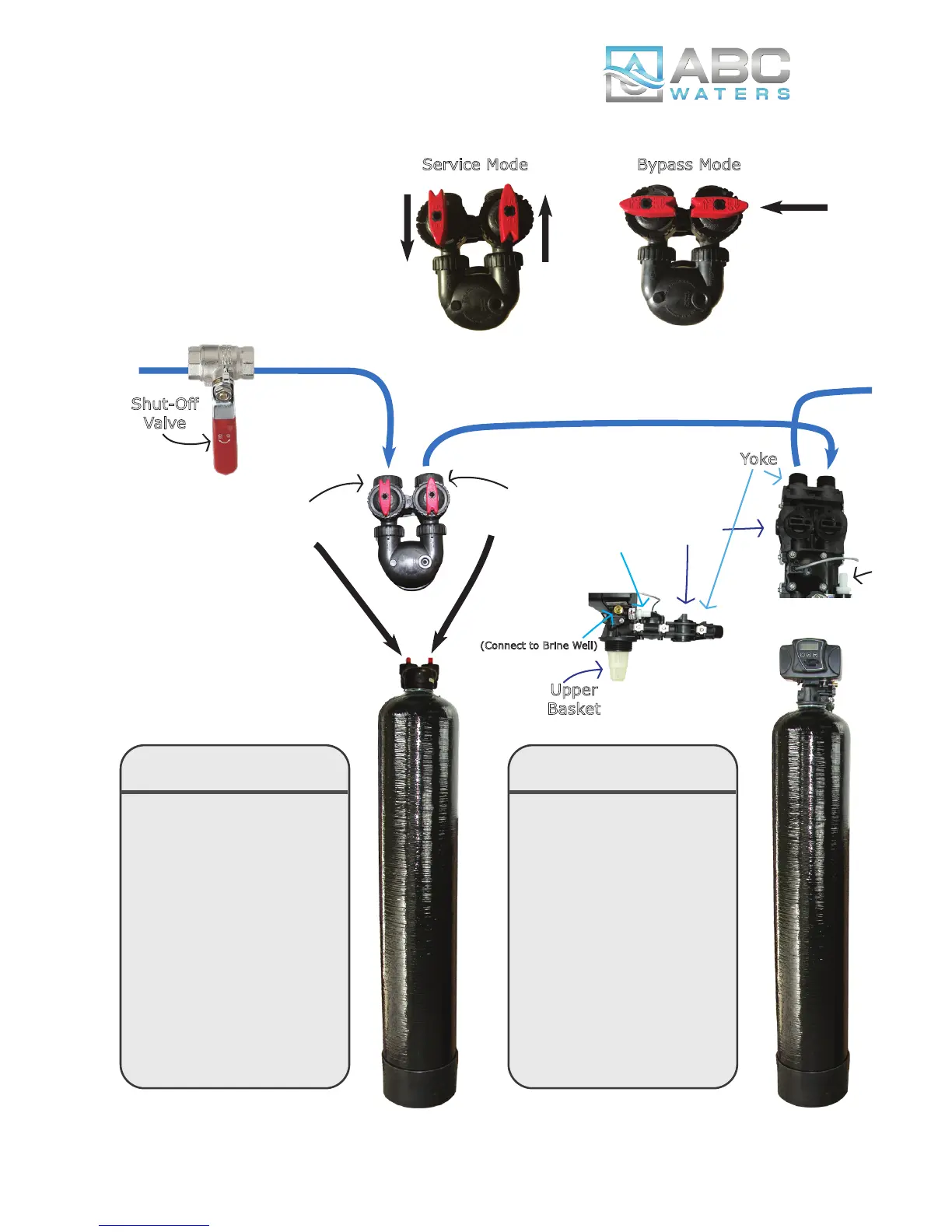 ABC WATERS

Service Mode

Bypass Mode

Shut-Off Valve

Yoke

(Connect to Brine Well)

Upper Basket