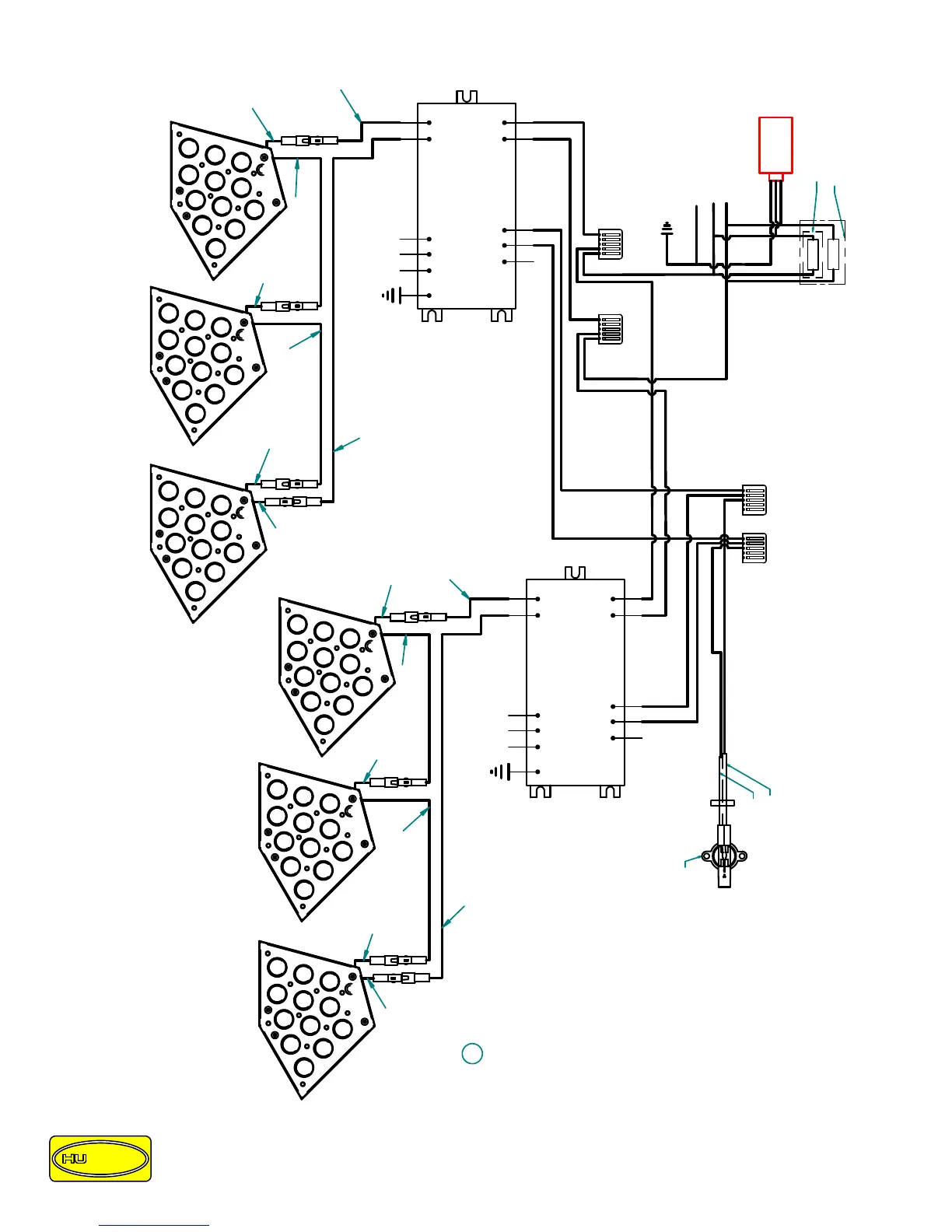 HU