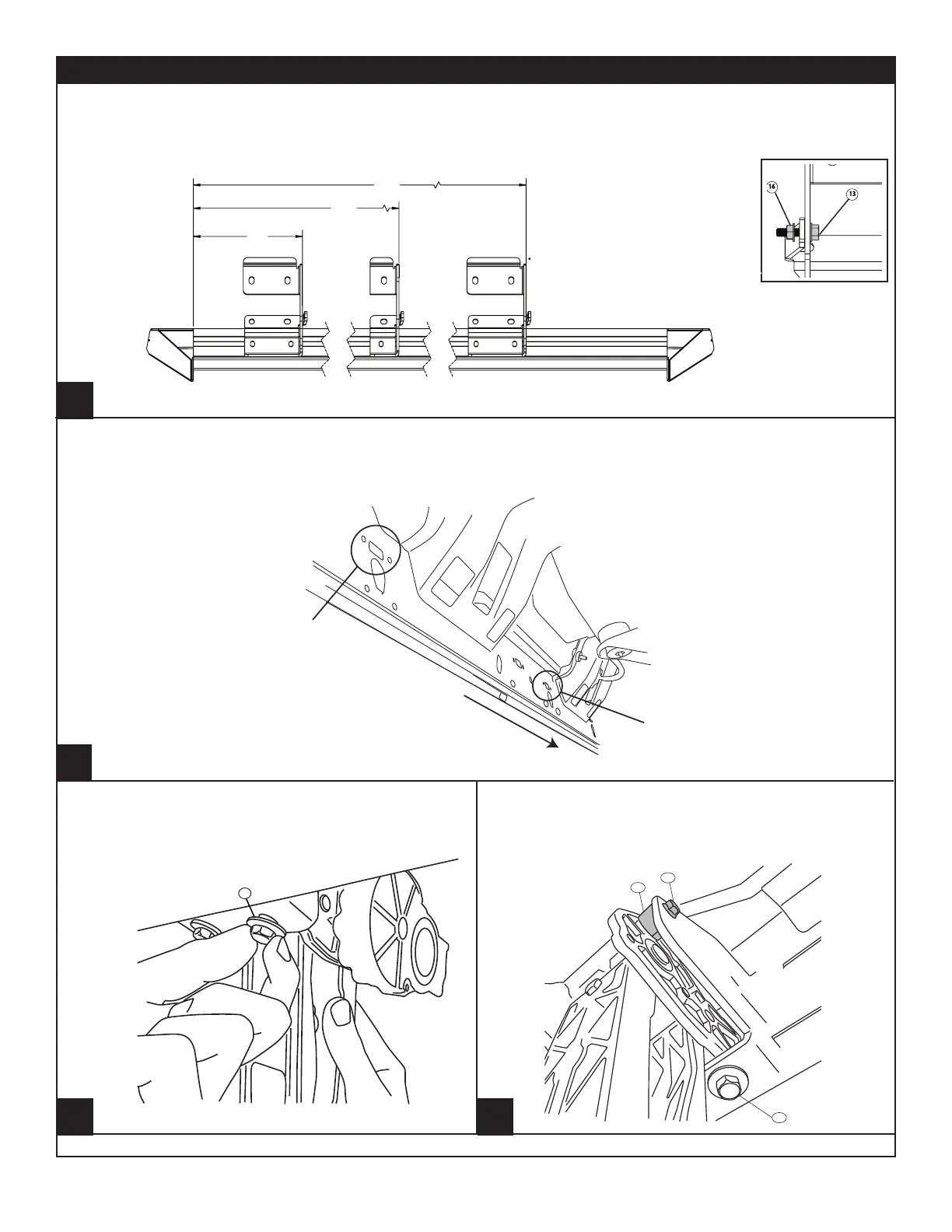 16

13