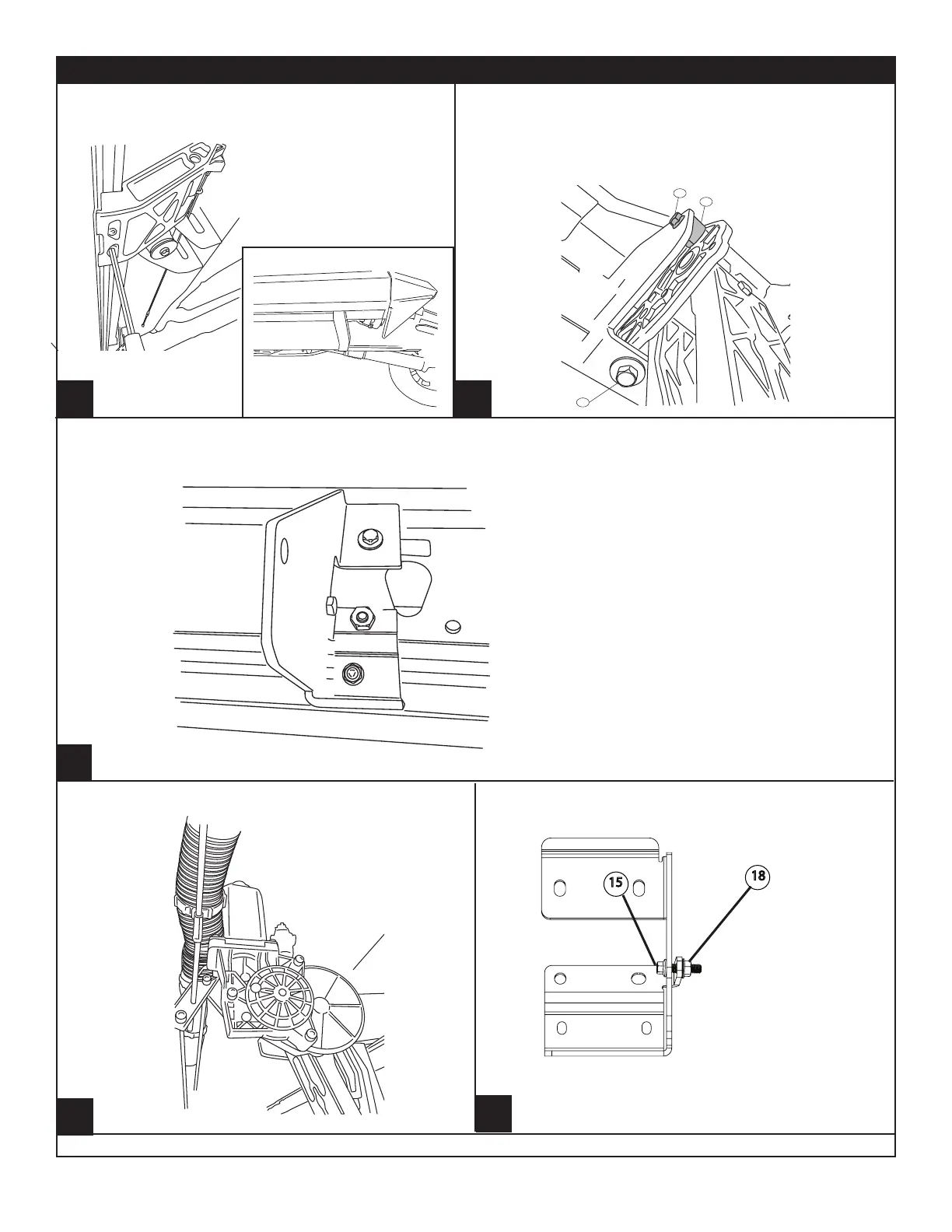 15

18