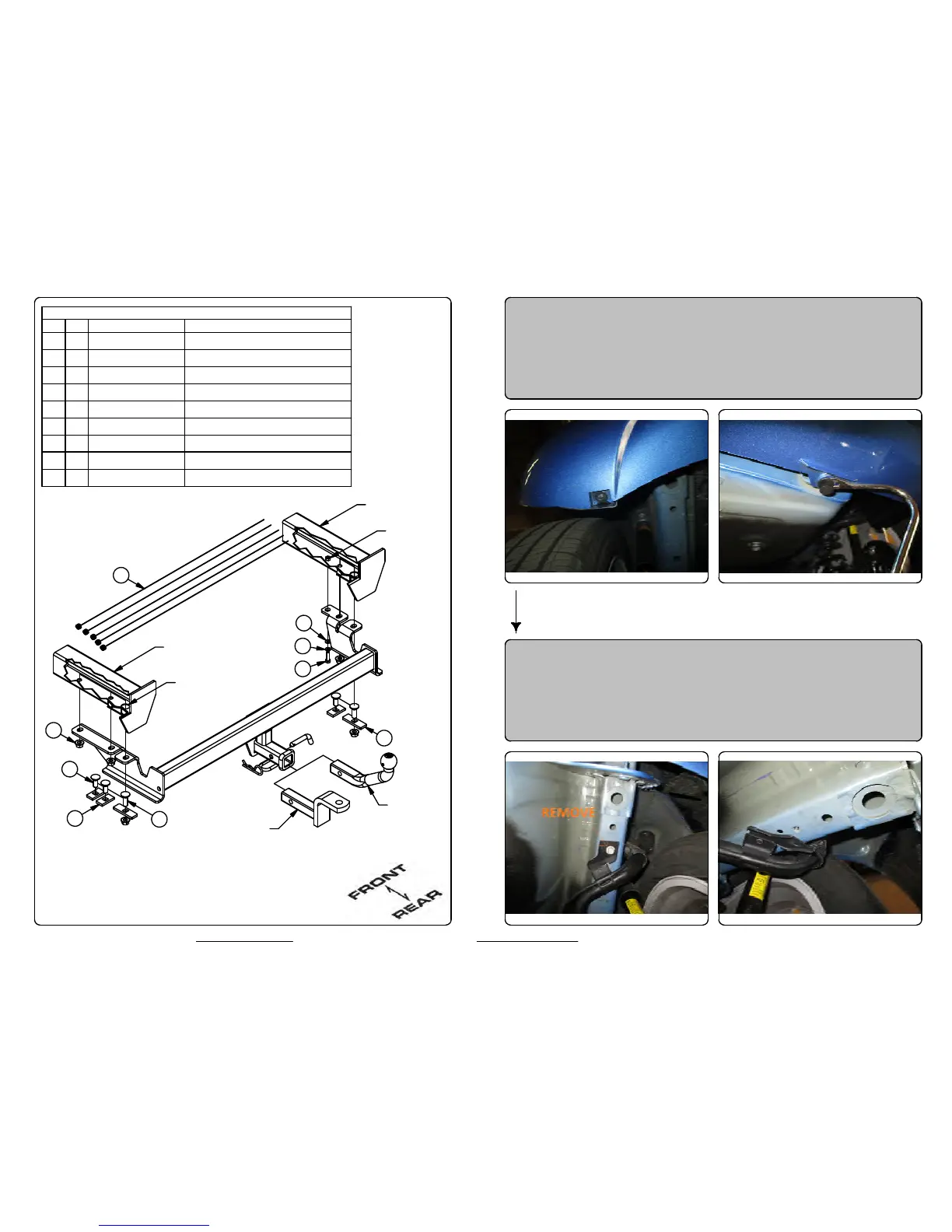 REMOVE

FRONT
REAR