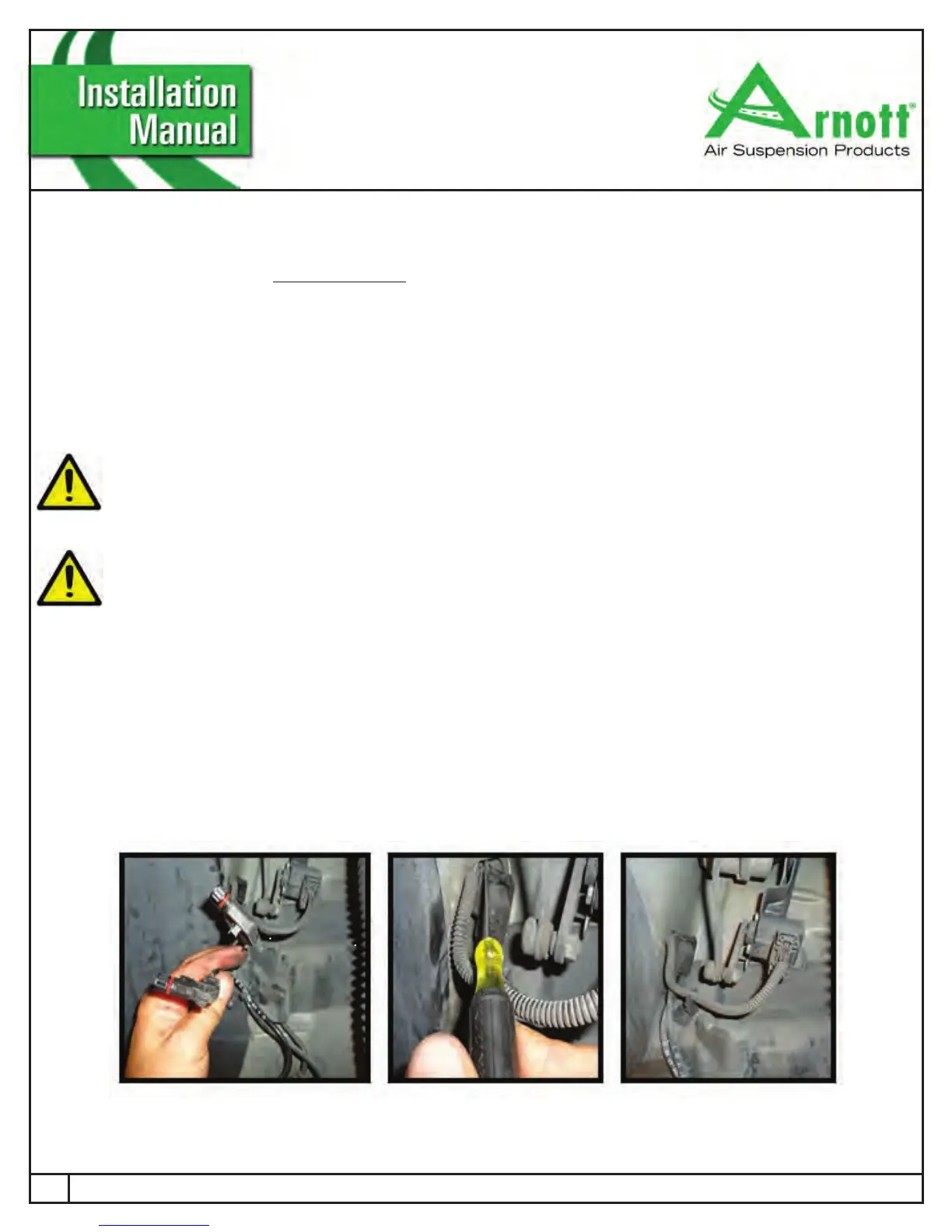 Installation Manual

Arnott®
Air Suspension Products