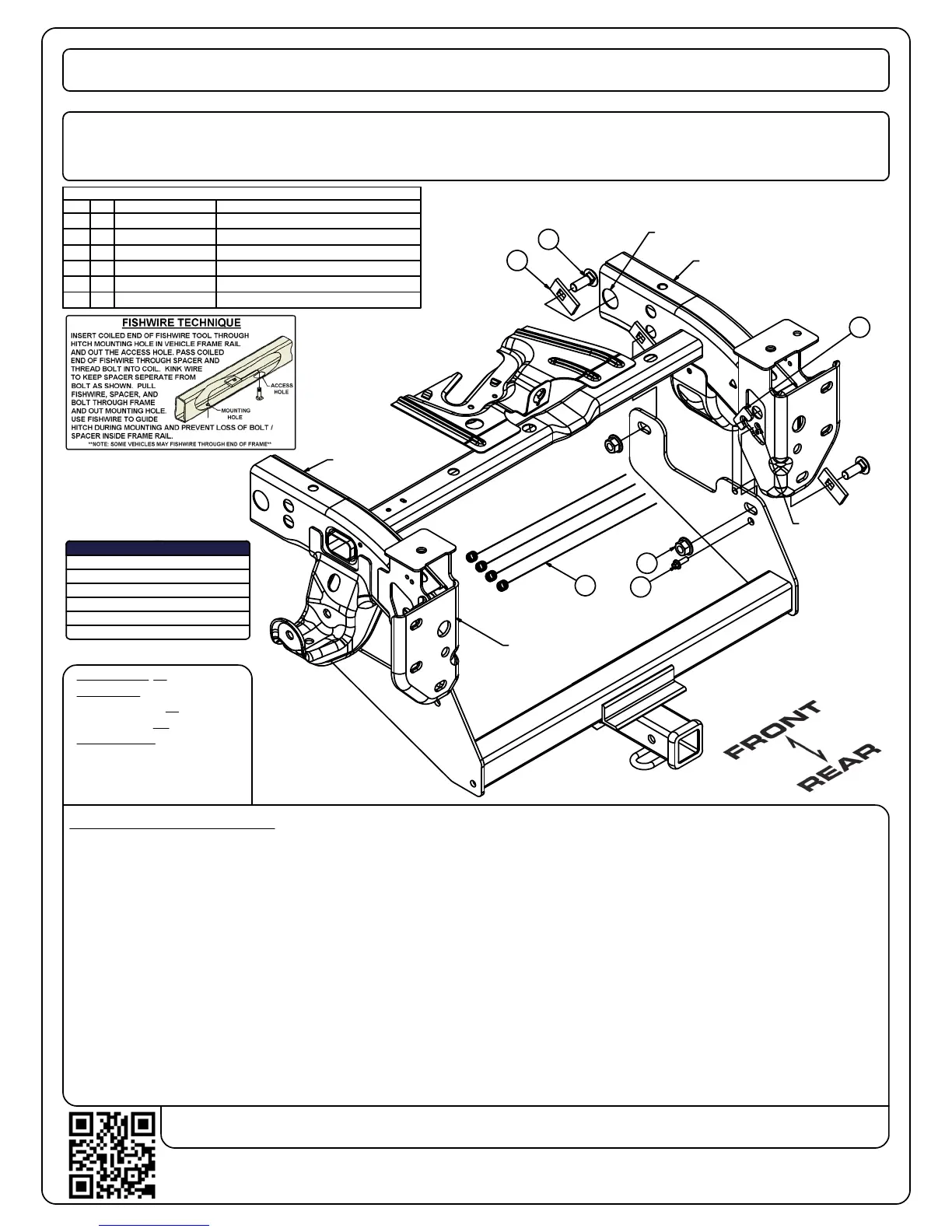 FISHWIRE TECHNIQUE

INSERT COILED END OF FISHWIRE TOOL THROUGH HITCH MOUNTING HOLE IN VEHICLE FRAME RAIL AND OUT THE ACCESS HOLE. PASS COILED END OF FISHWIRE THROUGH SPACER AND THREAD BOLT INTO COIL. KINK WIRE TO KEEP SPACER SEPERATE FROM BOLT AS SHOWN. PULL FISHWIRE, SPACER, AND BOLT THROUGH FRAME AND OUT MOUNTING HOLE. USE FISHWIRE TO GUIDE HITCH DURING MOUNTING AND PREVENT LOSS OF BOLT / SPACER INSIDE FRAME RAIL.

ACCESS HOLE

MOUNTING HOLE

**NOTE: SOME VEHICLES MAY FISHWIRE THROUGH END OF FRAME**

FRONT

REAR