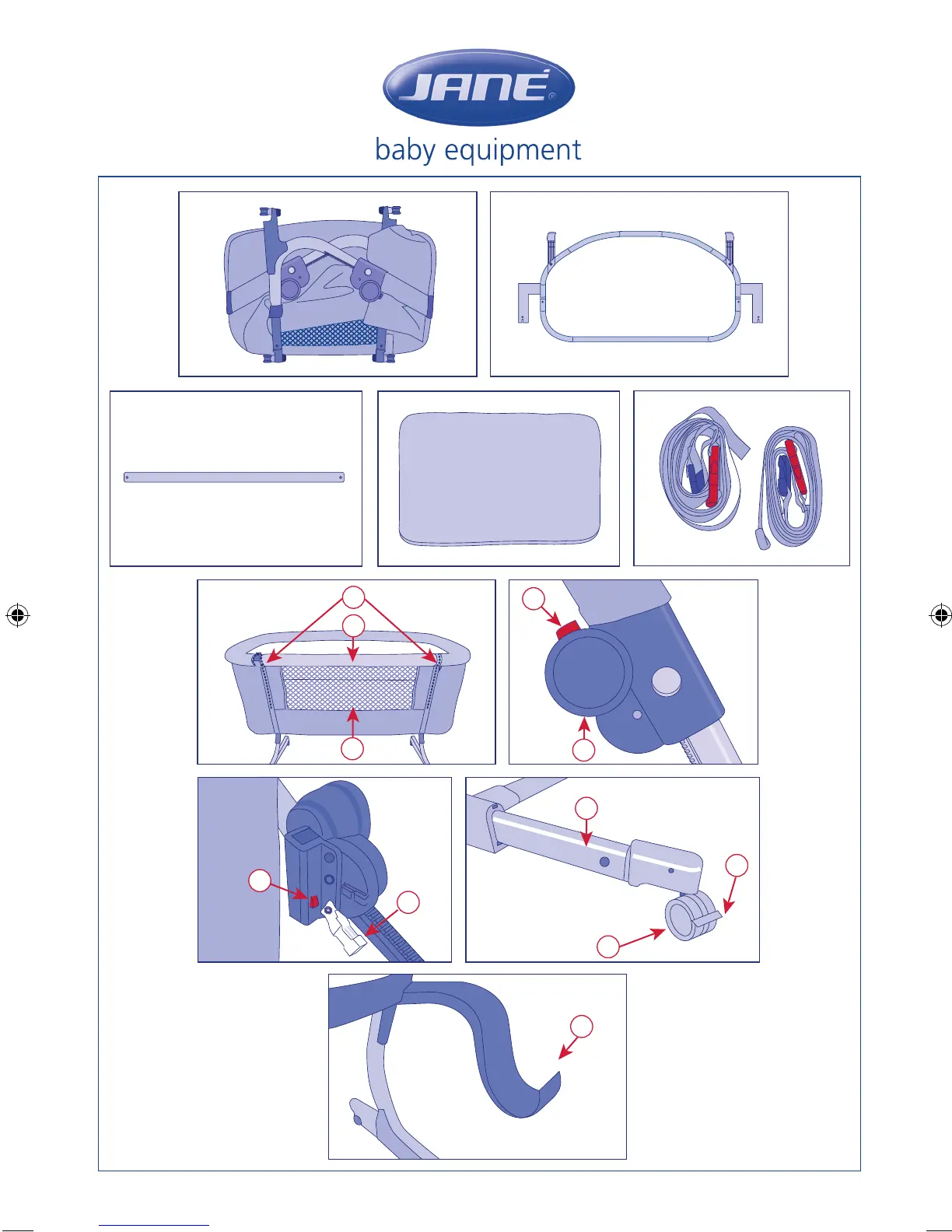 JANÉ®

baby equipment