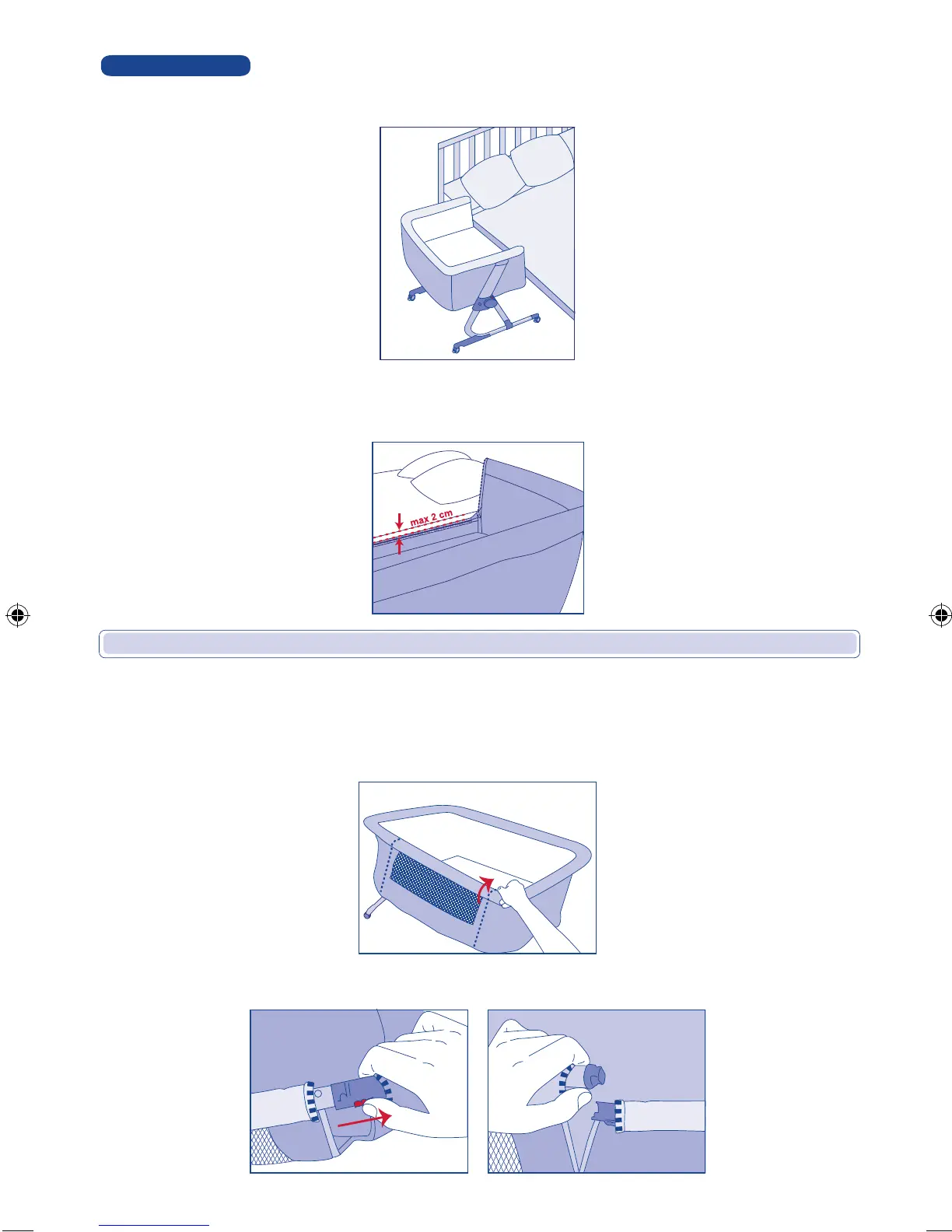 max 2 cm