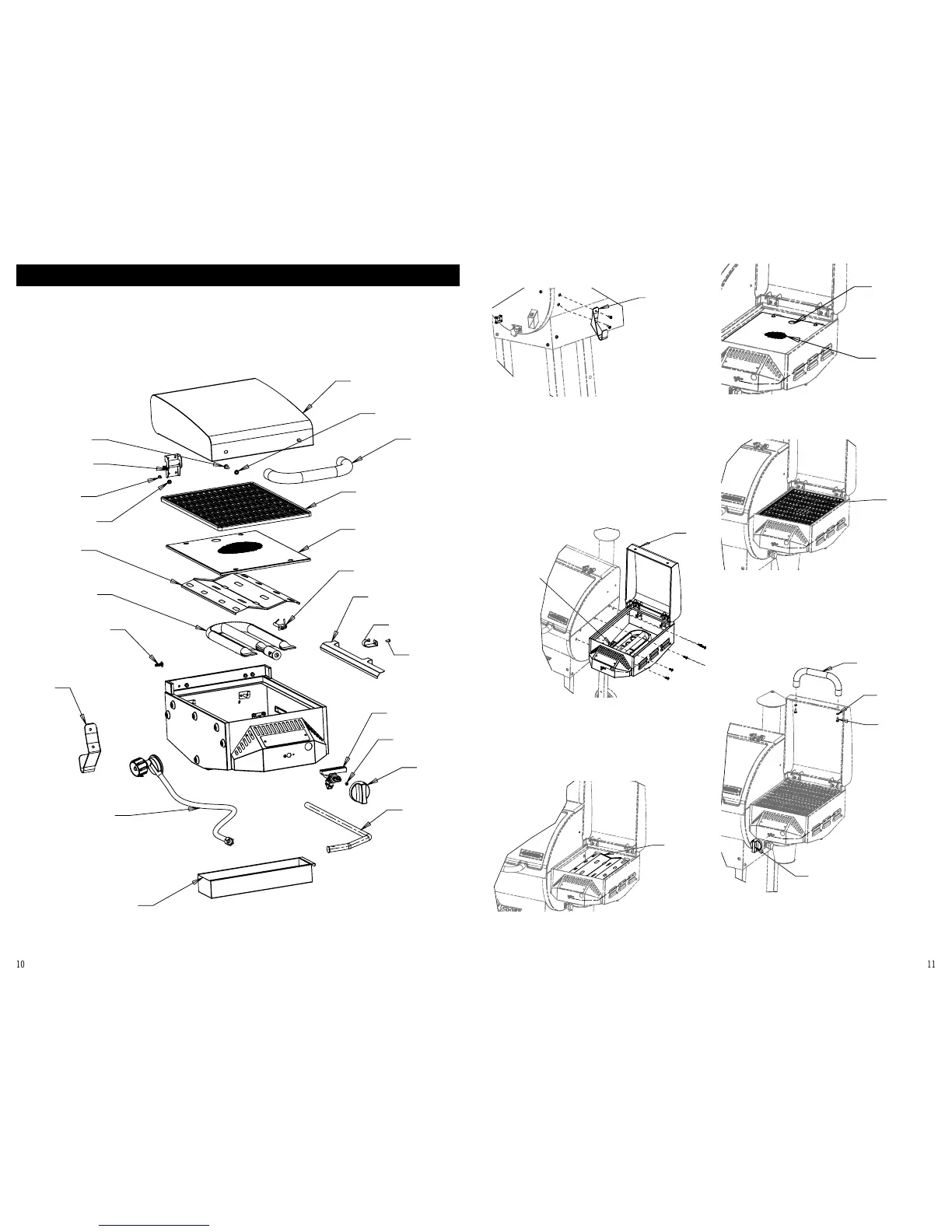 10

11