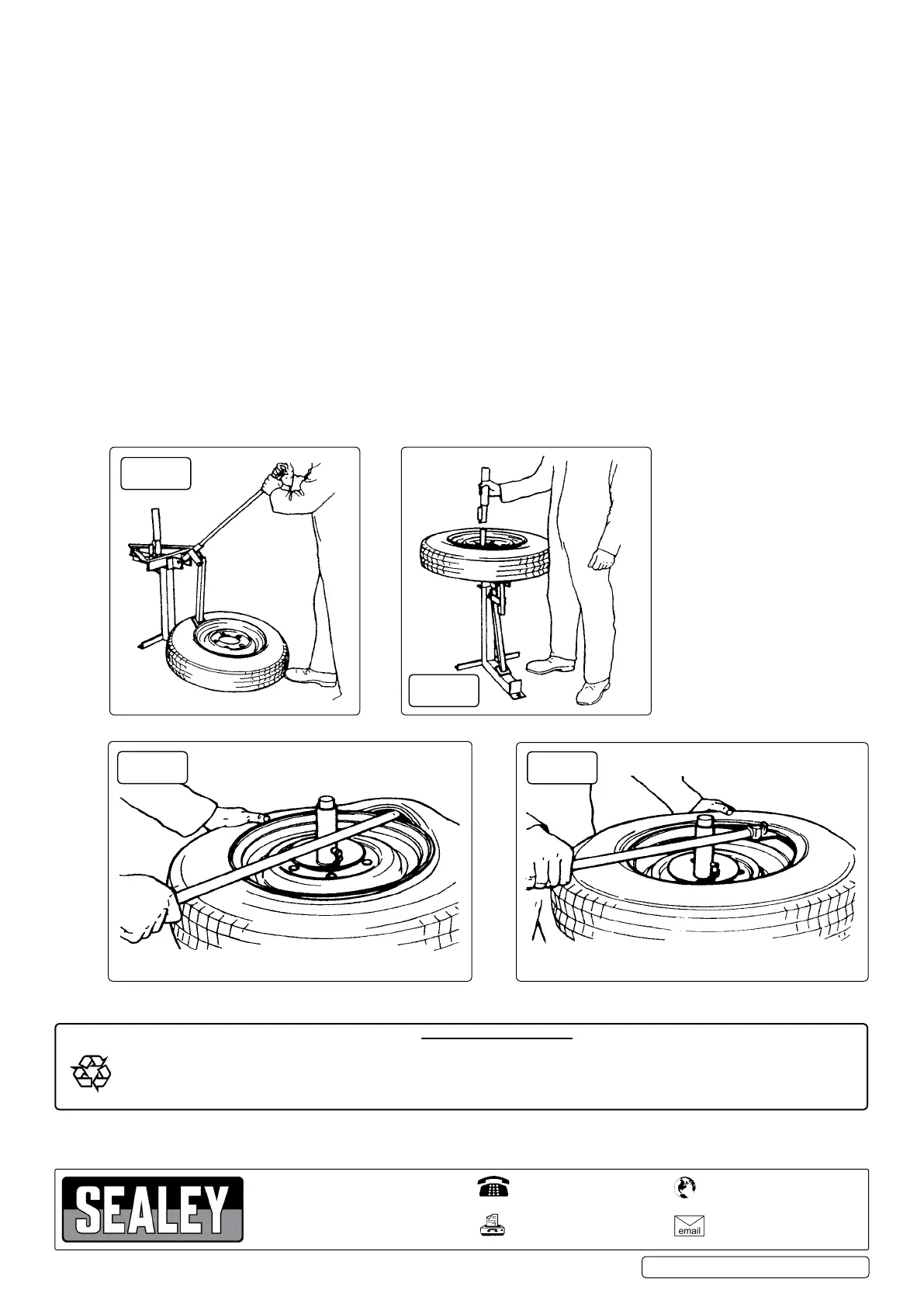 SEALEY

email