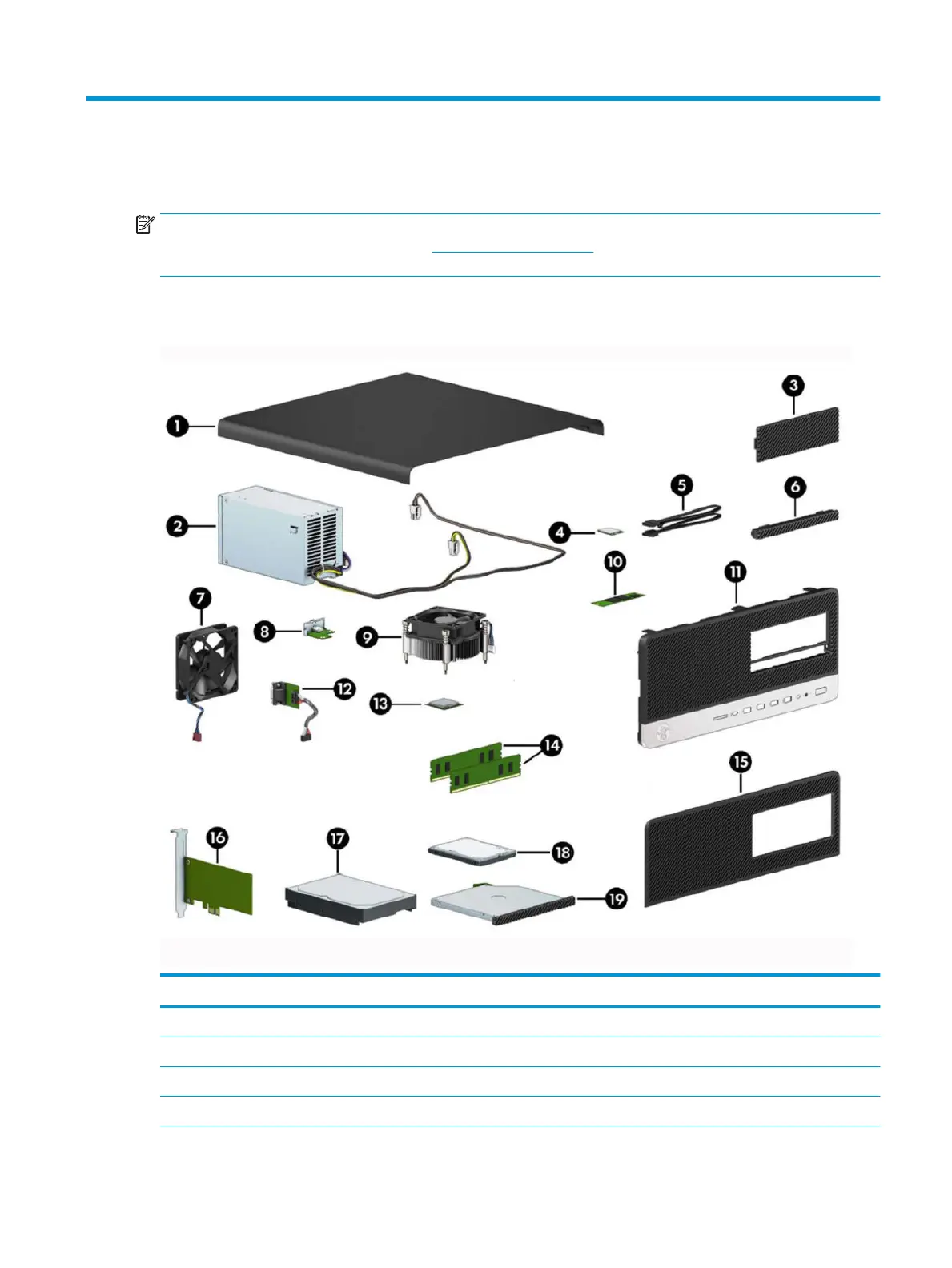 1

2

3

4

5

6

7

8

9

10

11

12

13

14

15

16

17

18

19