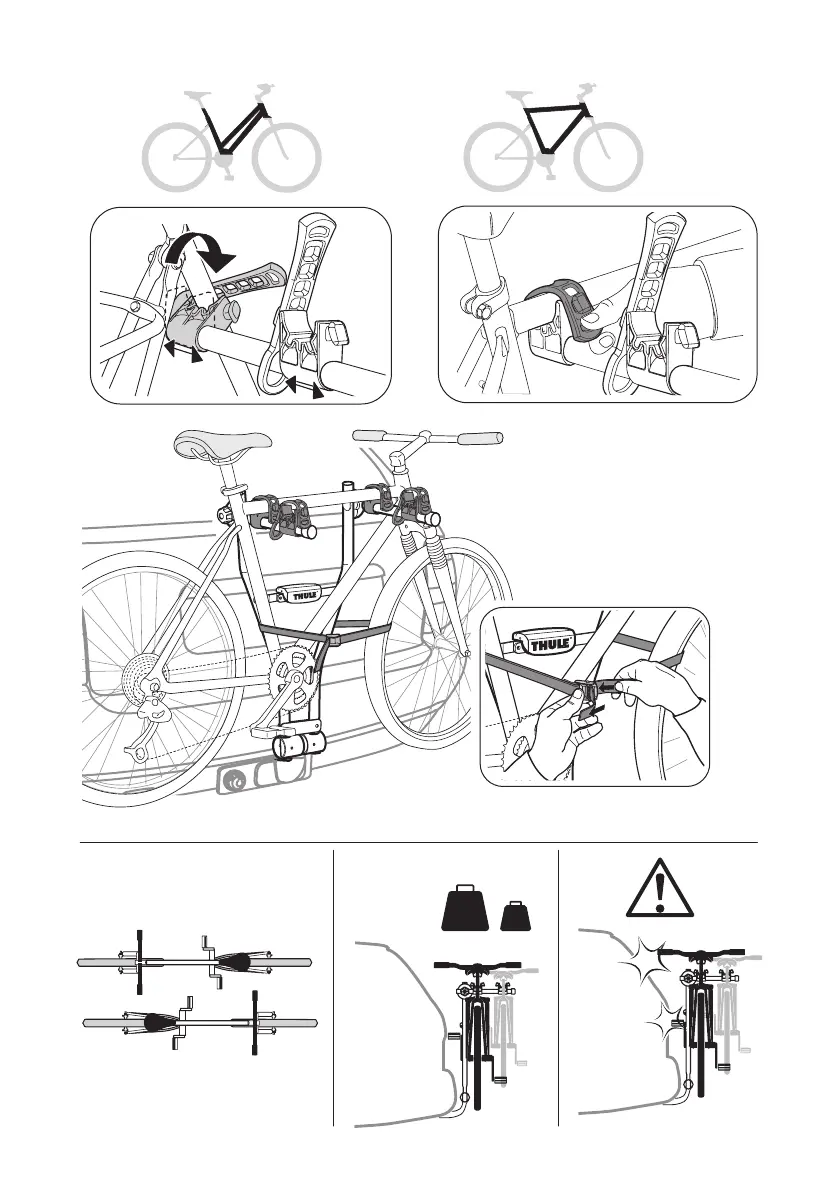 THULE

THULE