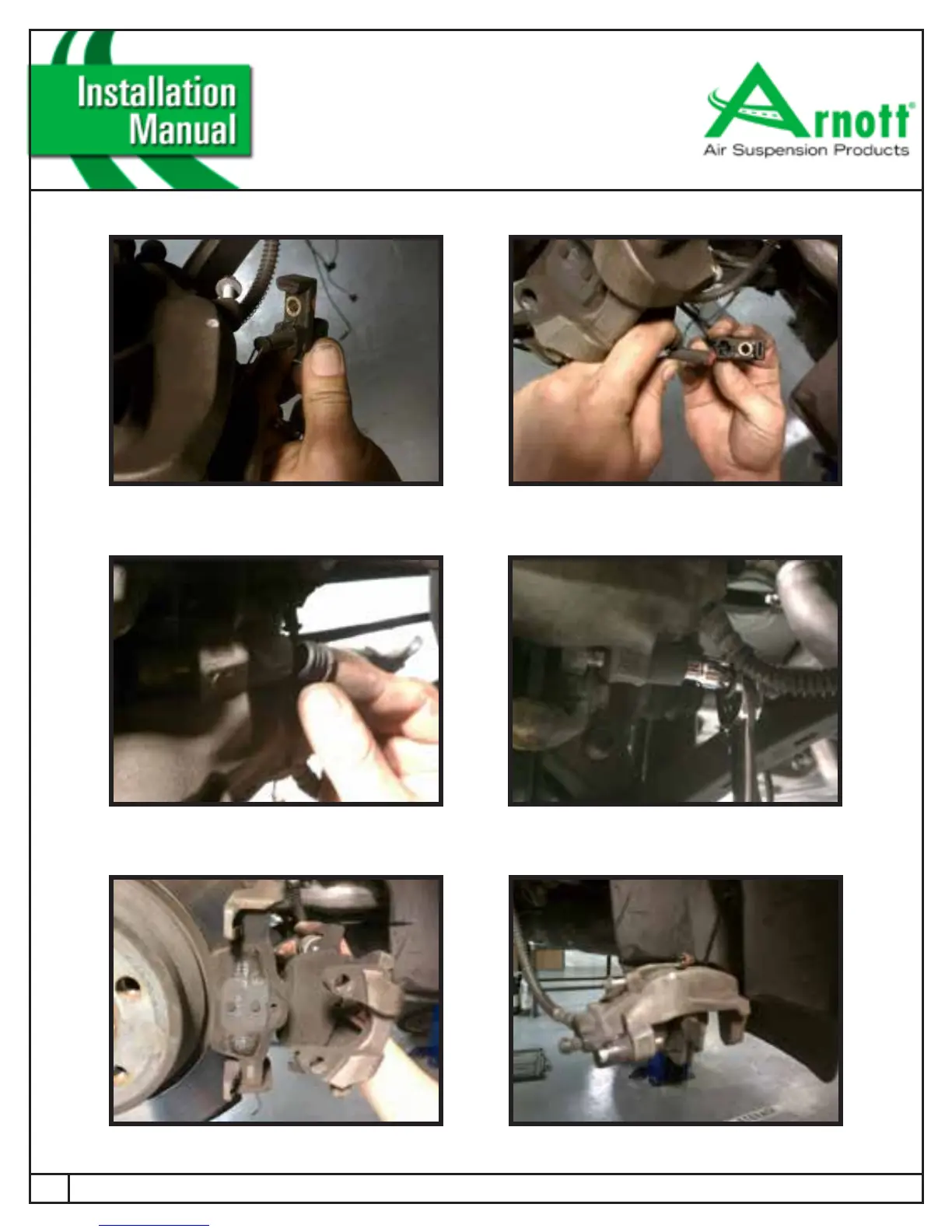 Installation Manual

Arnott®
Air Suspension Products