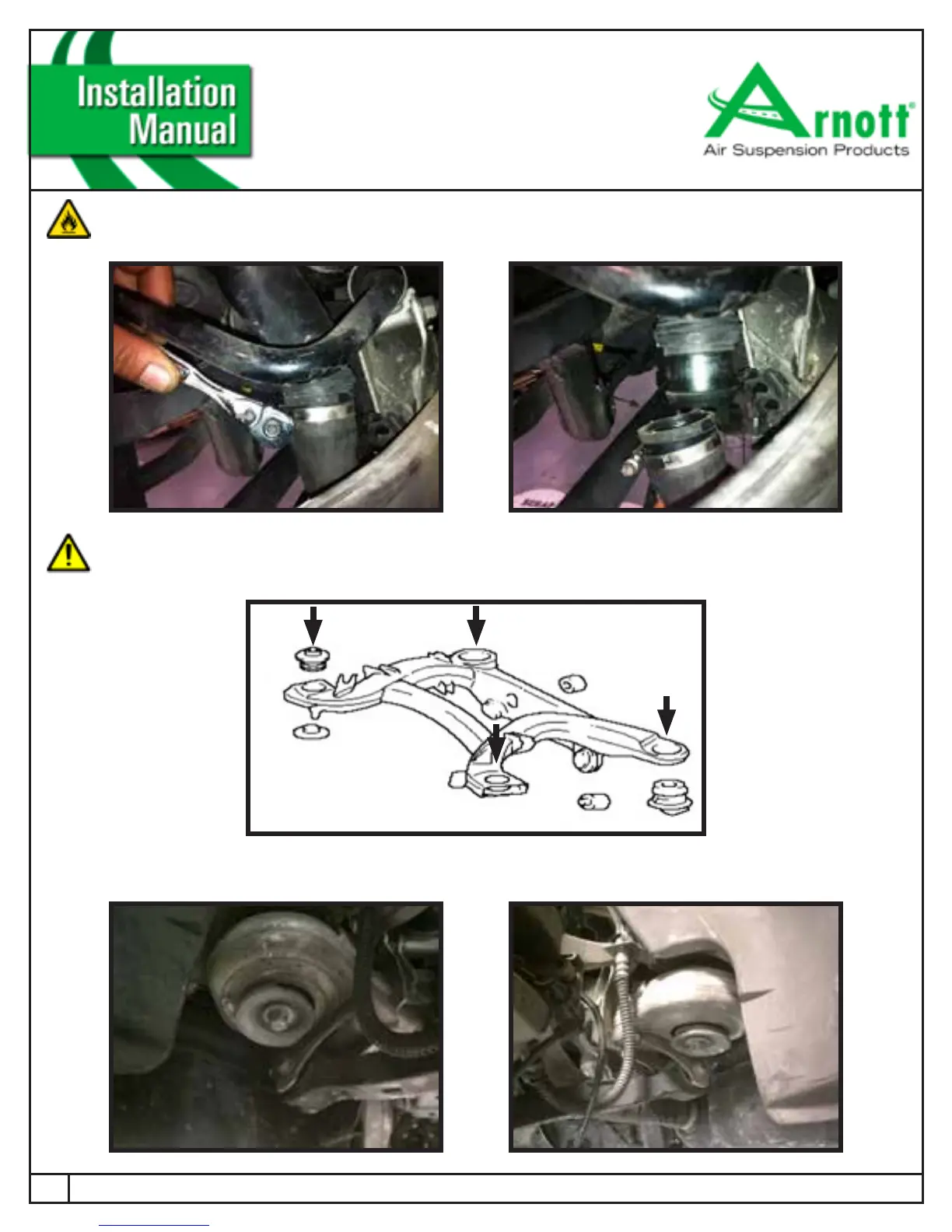 Installation Manual

Arnott®
Air Suspension Products