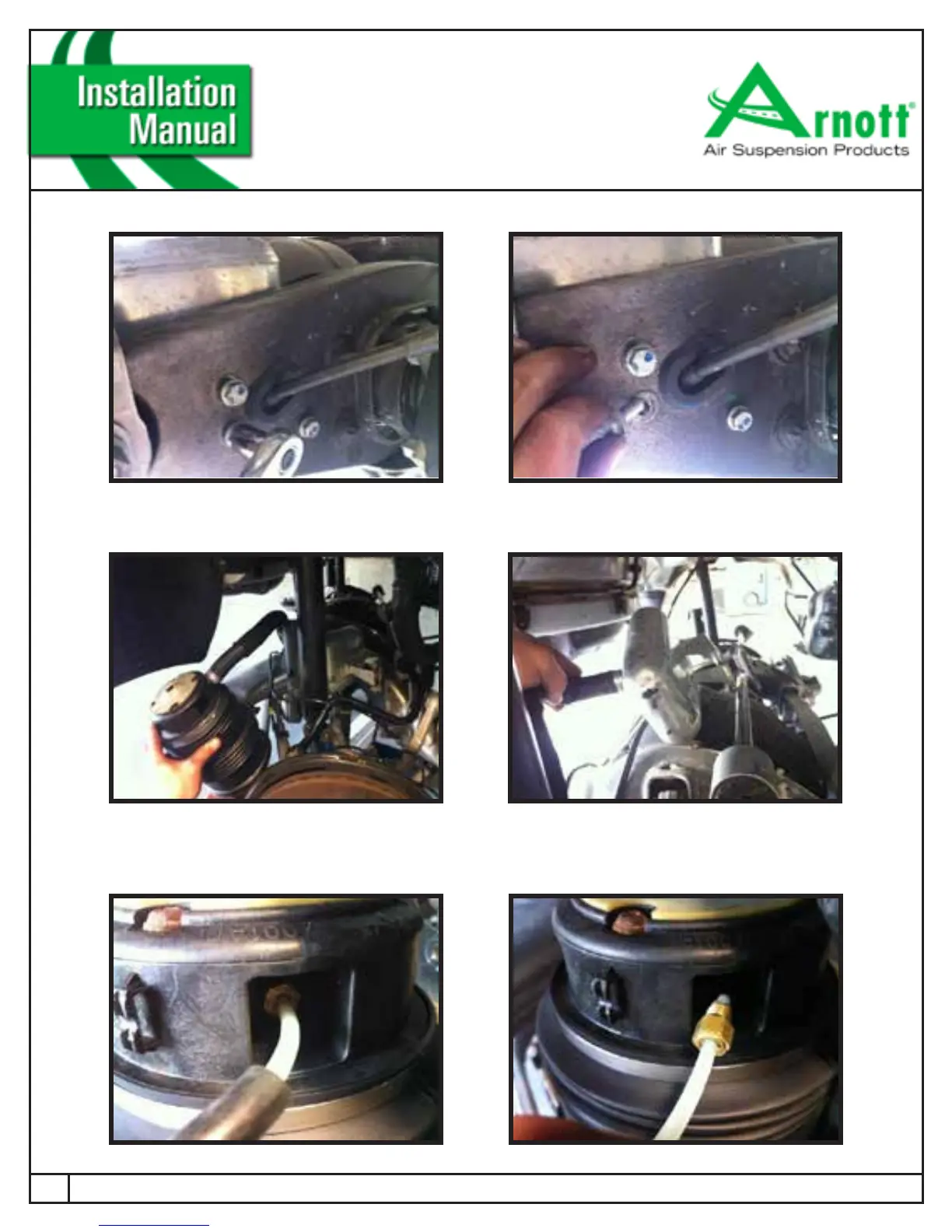 Installation Manual

Arnott®
Air Suspension Products