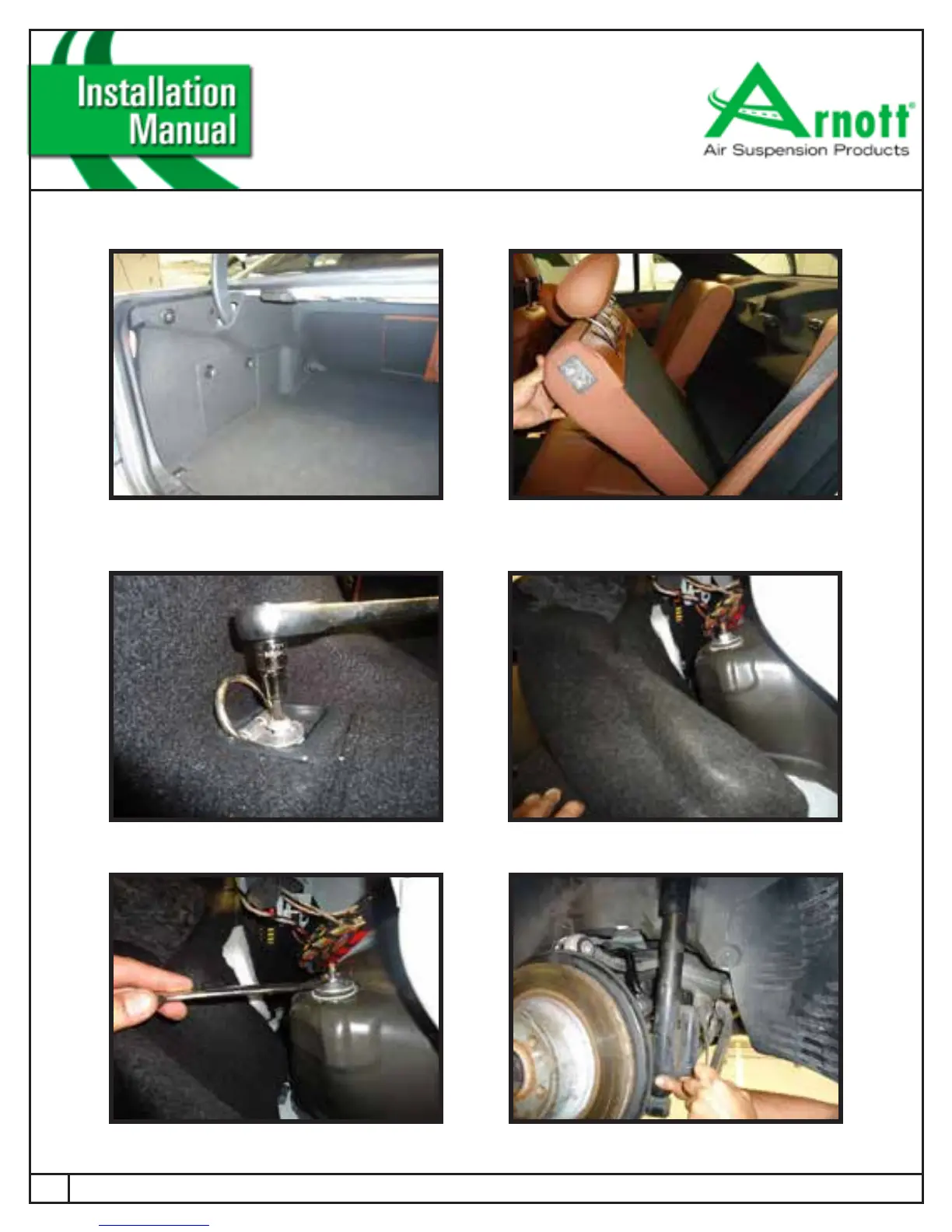 Installation Manual

Arnott®
Air Suspension Products