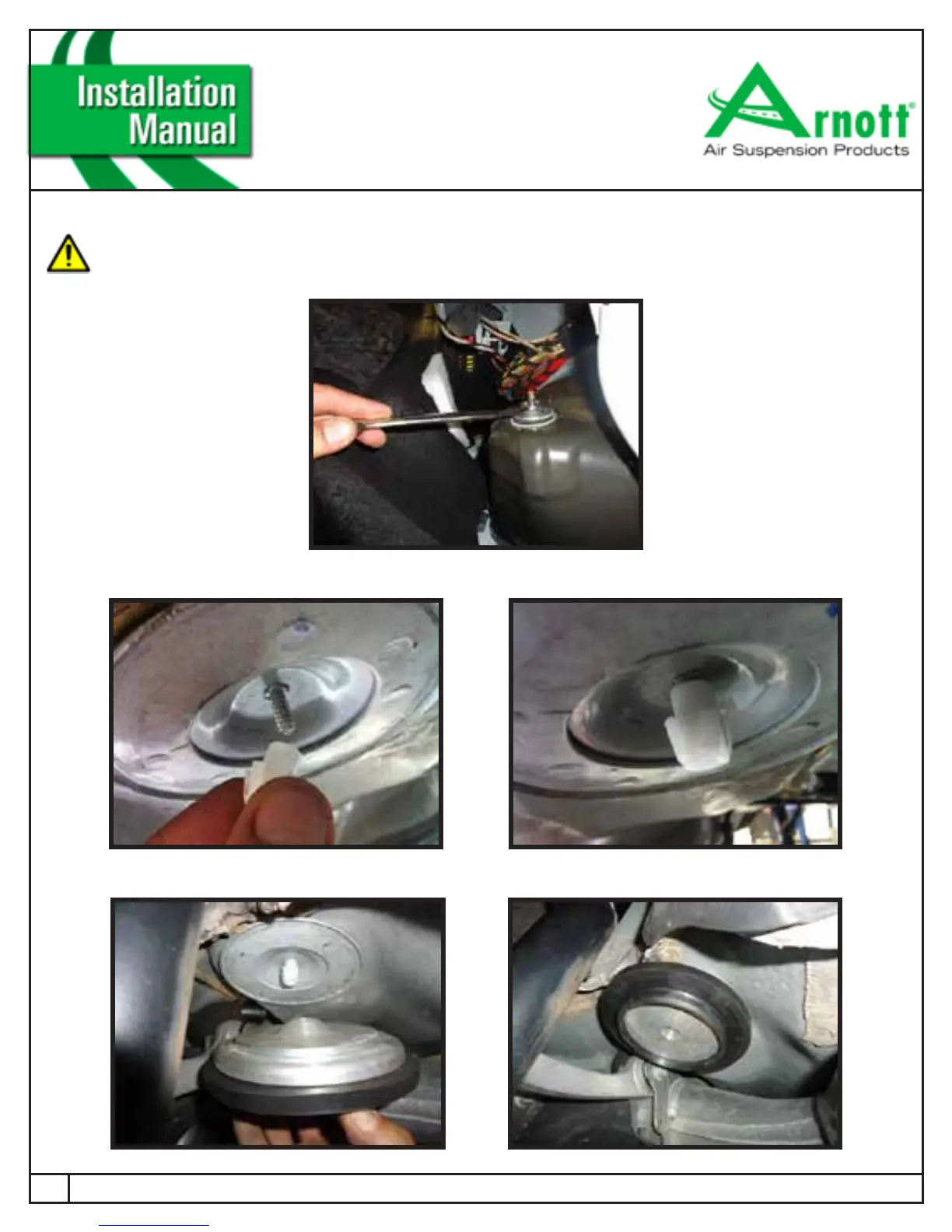 Installation Manual

Arnott®
Air Suspension Products