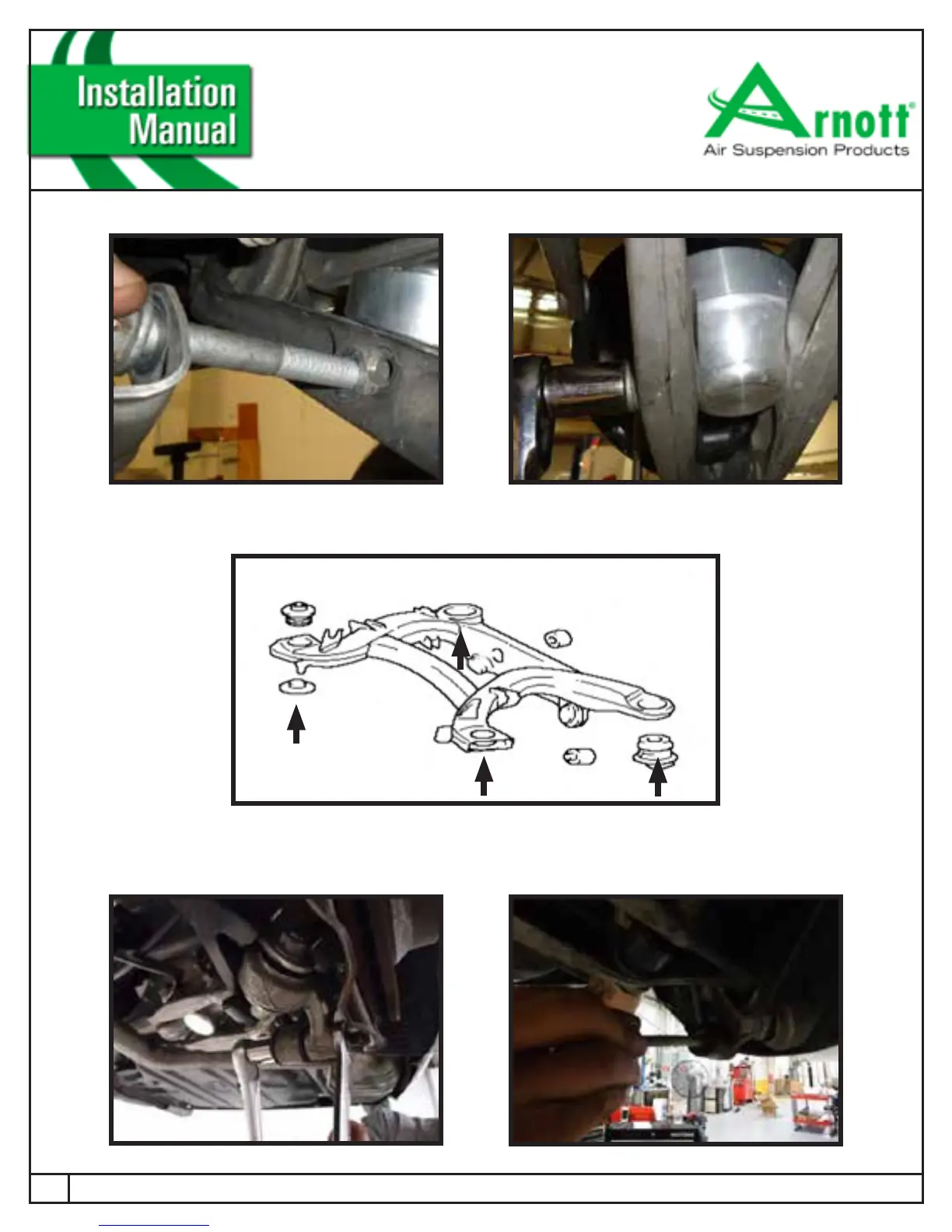 Installation Manual

Arnott®
Air Suspension Products