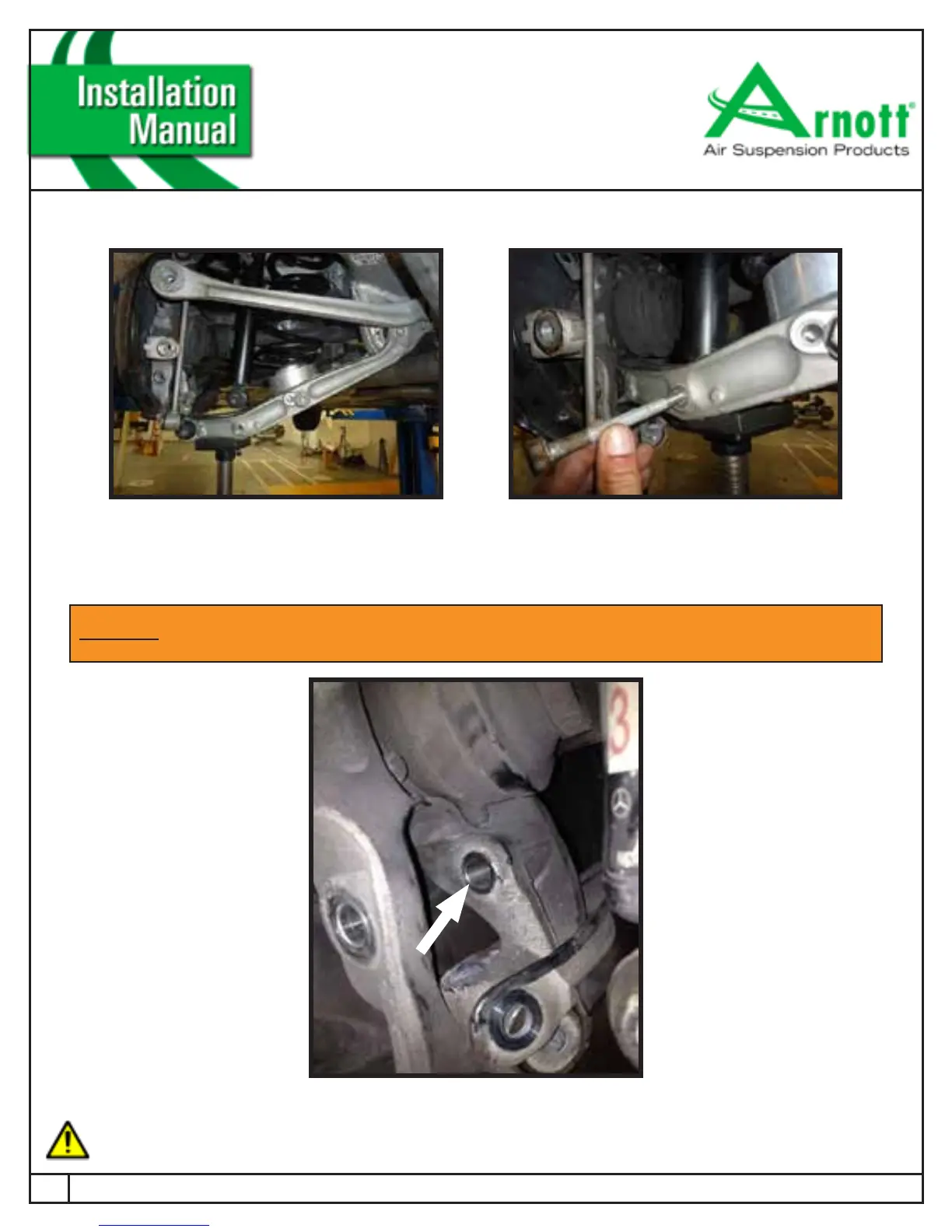 Installation Manual

Arnott®
Air Suspension Products

3