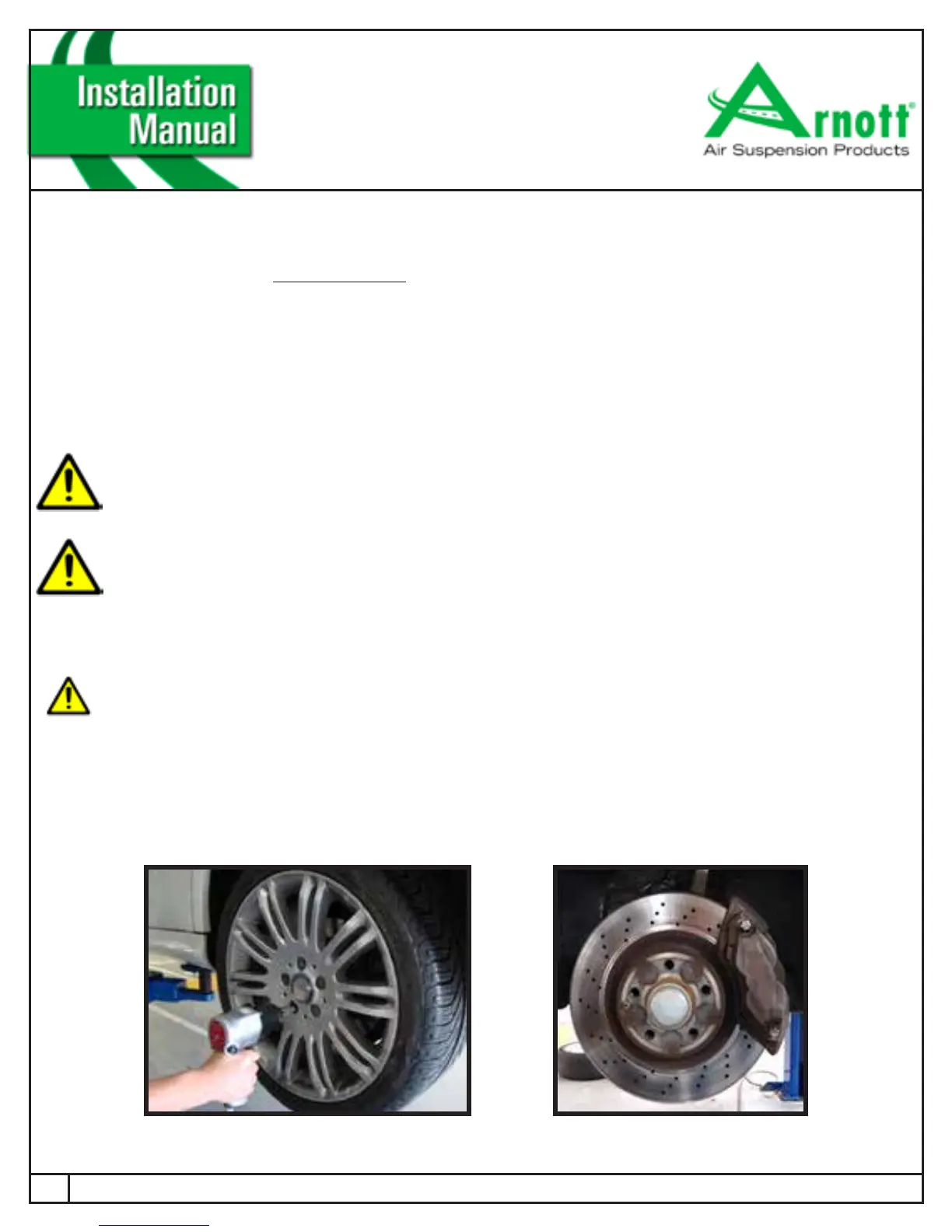 Installation Manual

Arnott®
Air Suspension Products