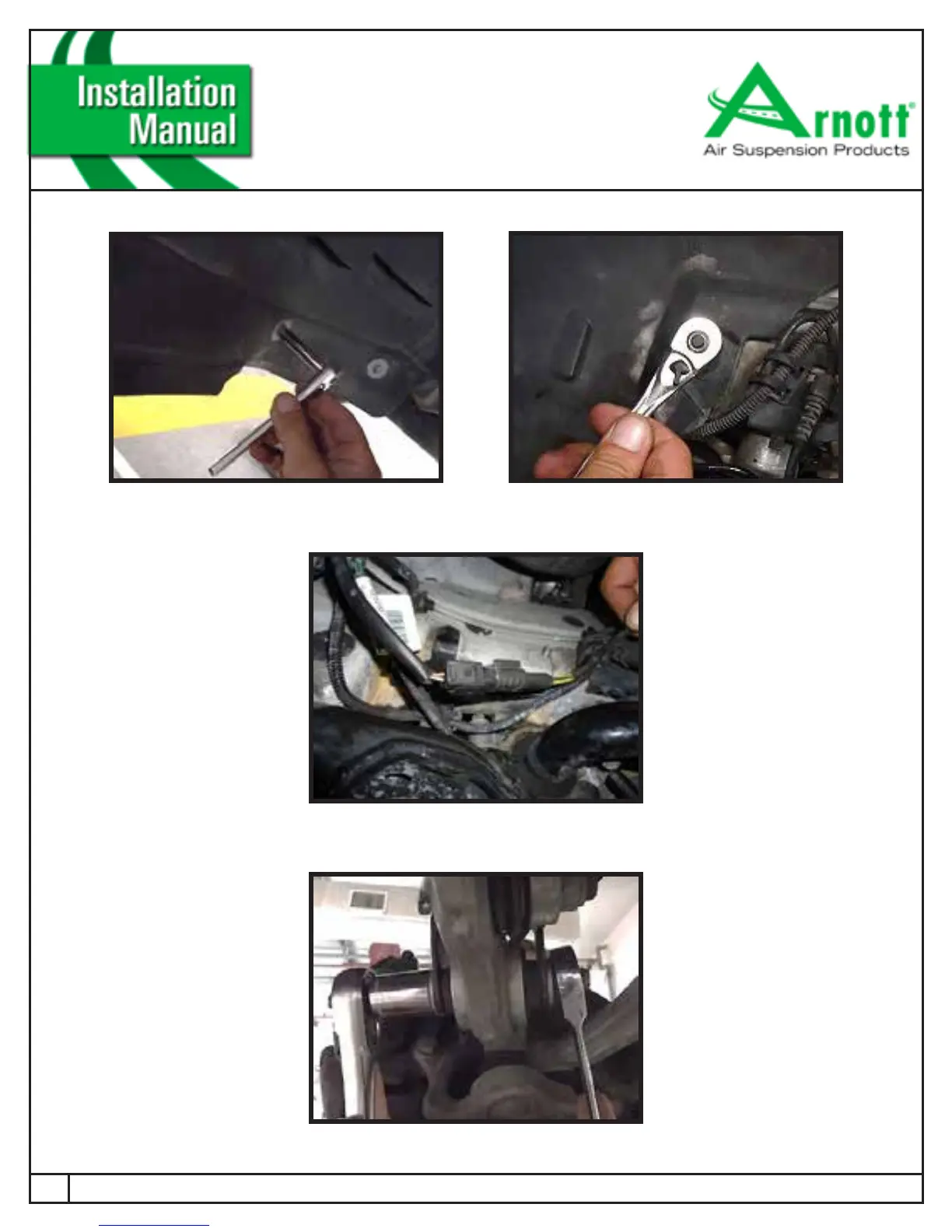 Installation Manual

Arnott®
Air Suspension Products