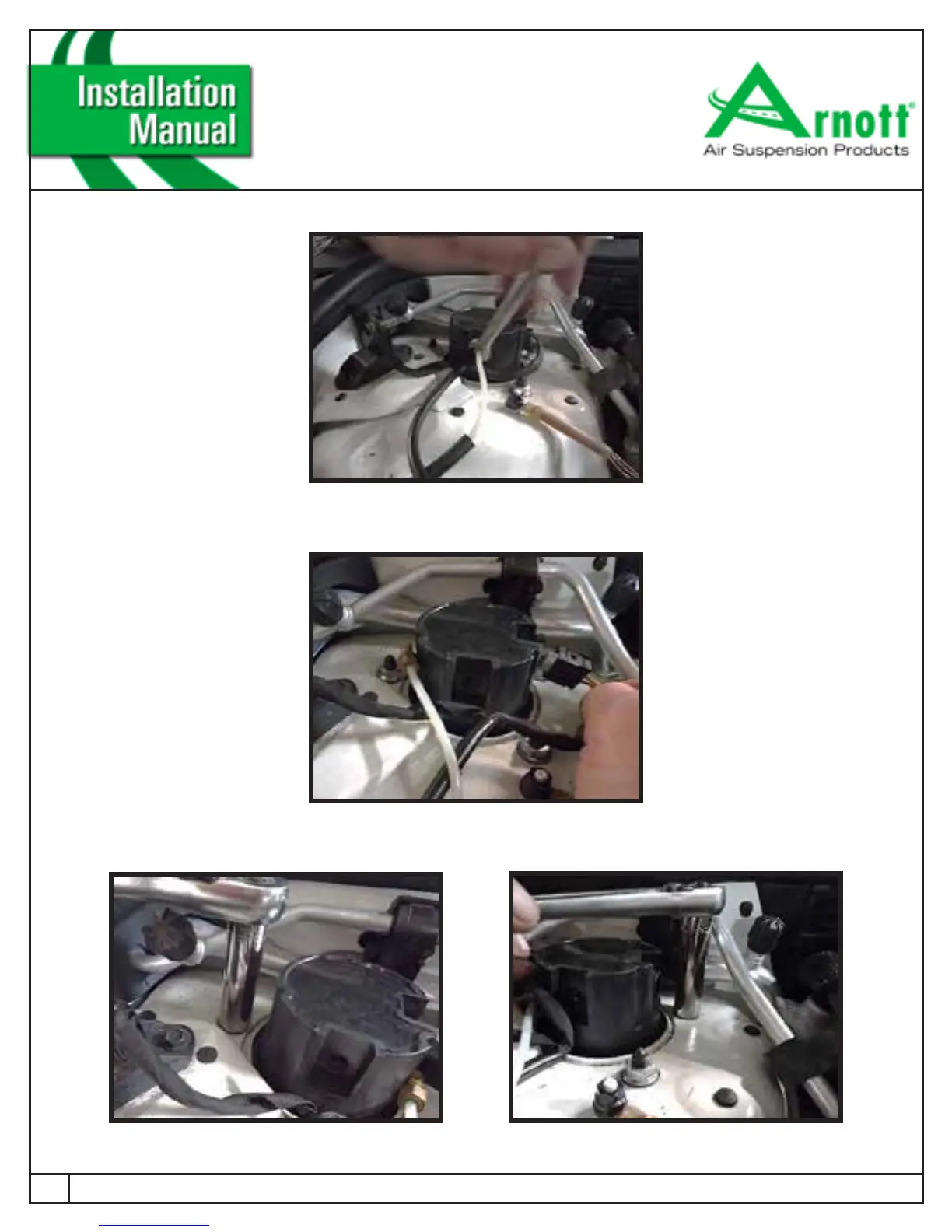 Installation Manual

Arnott®
Air Suspension Products