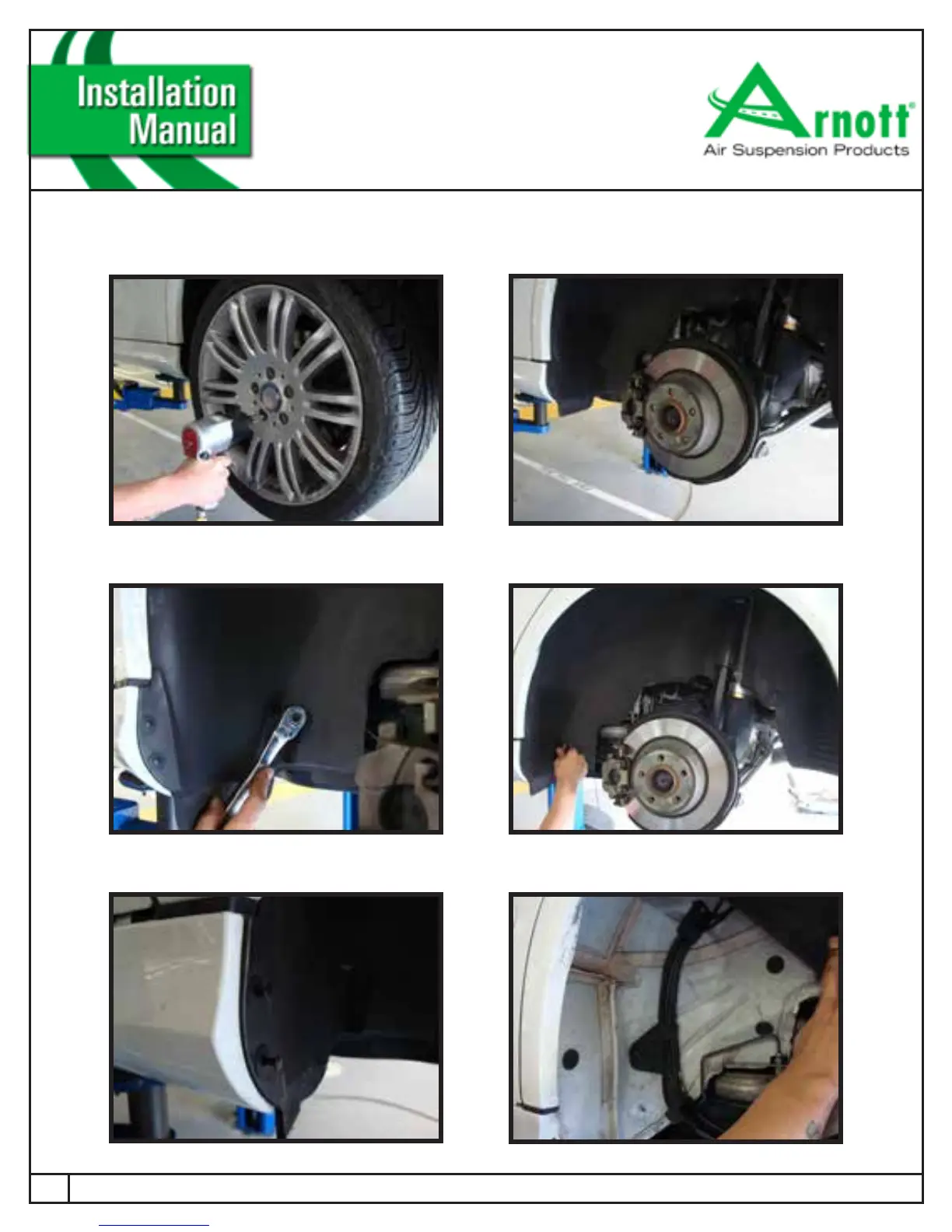 Installation Manual

Arnott®
Air Suspension Products