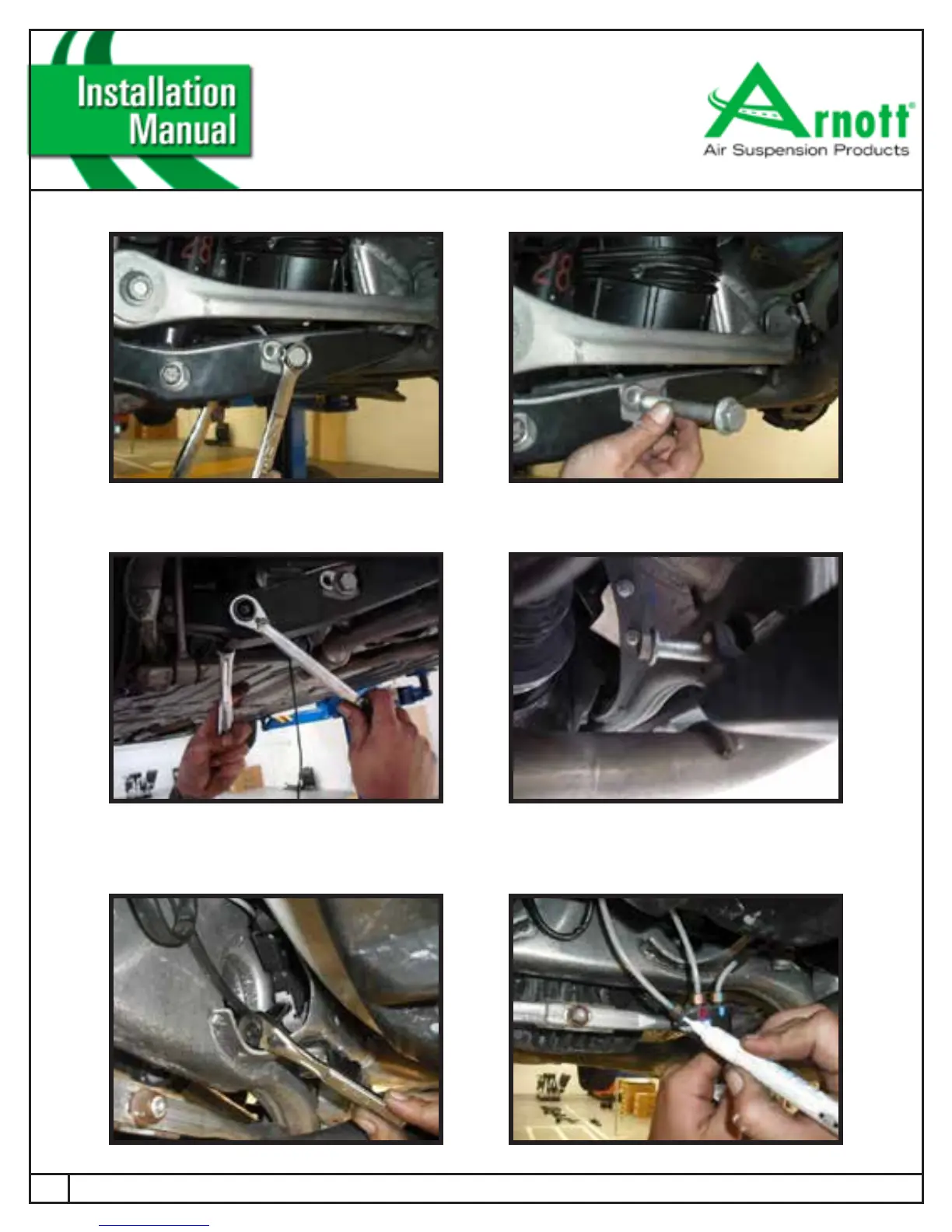 Installation Manual

Arnott®
Air Suspension Products

28

28