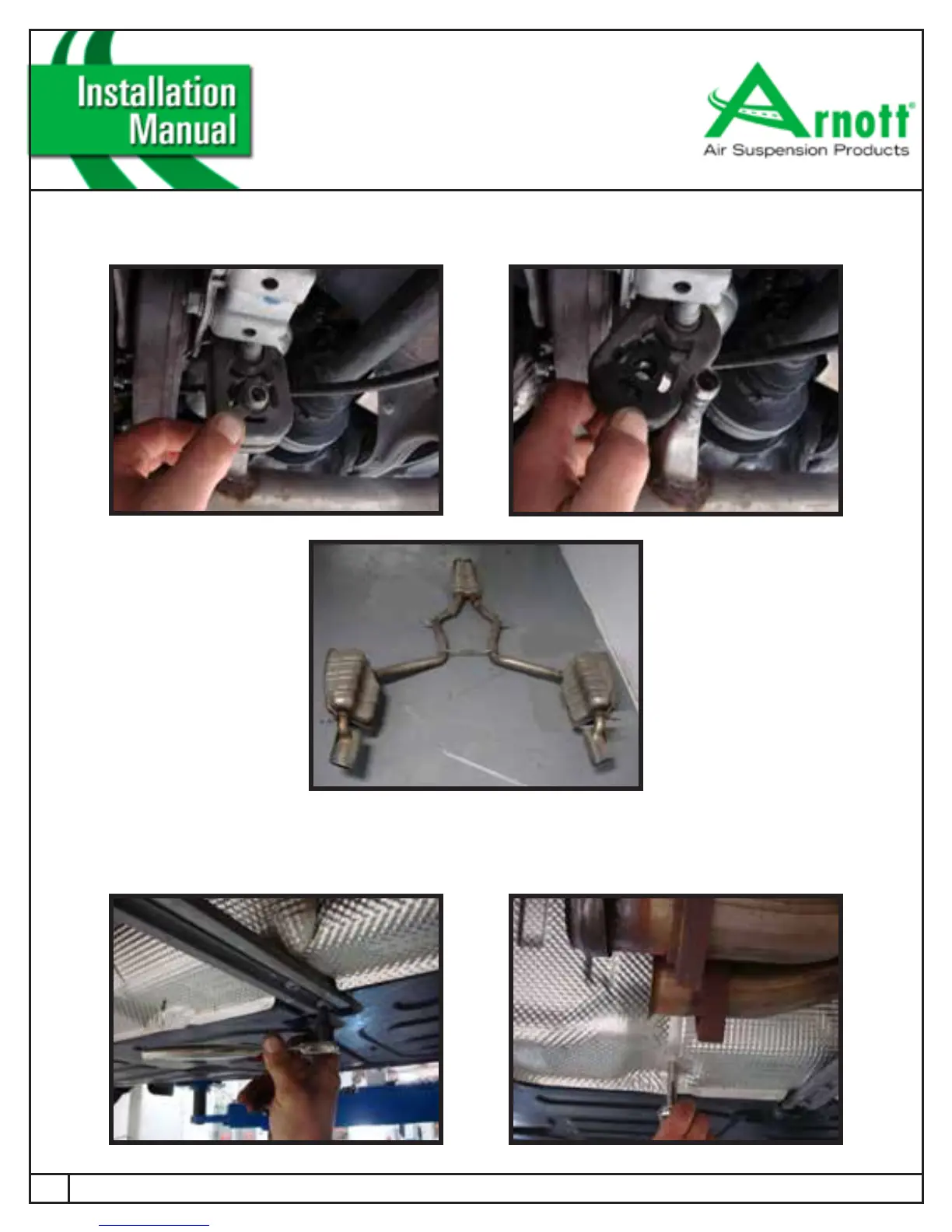 Installation Manual

Arnott®
Air Suspension Products