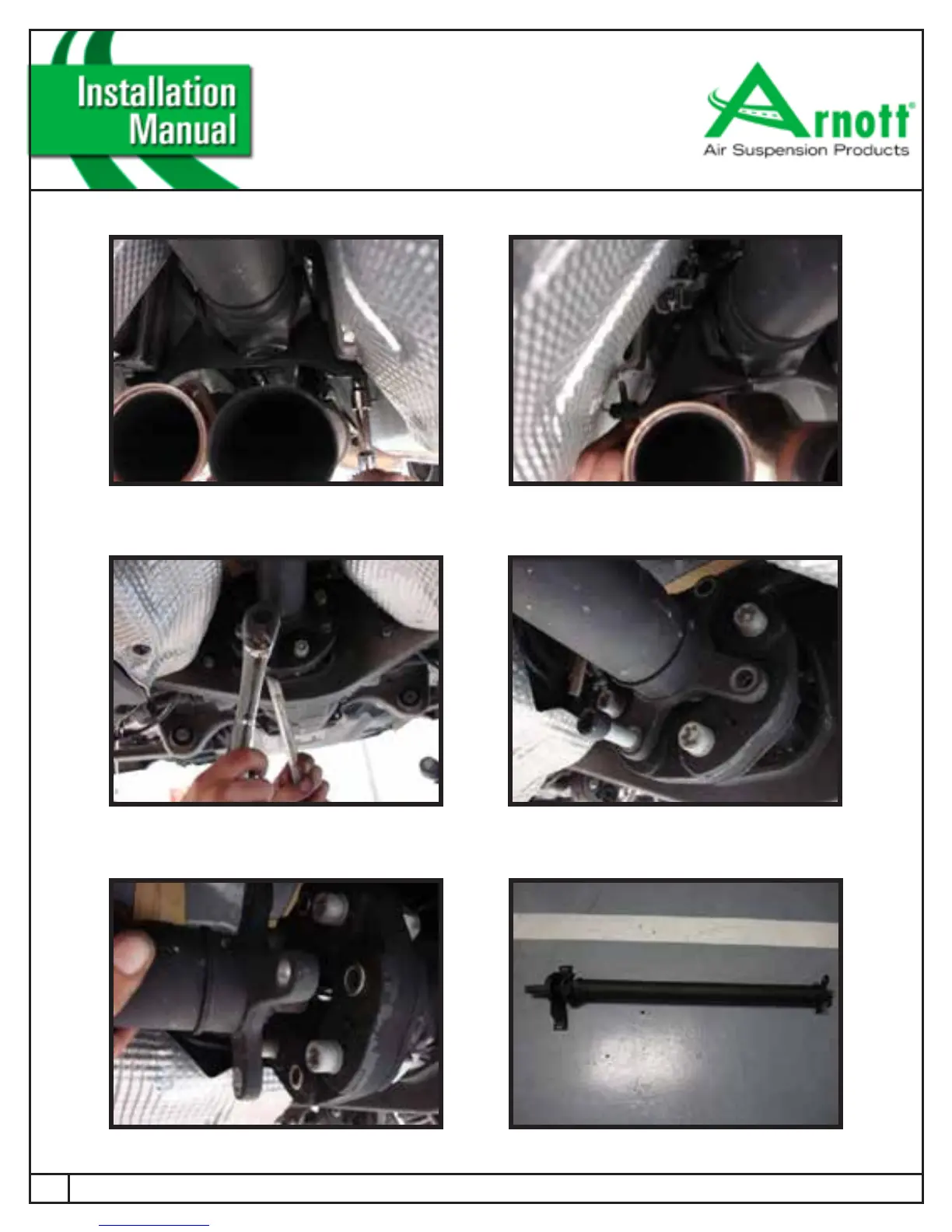 Installation Manual

Arnott®
Air Suspension Products