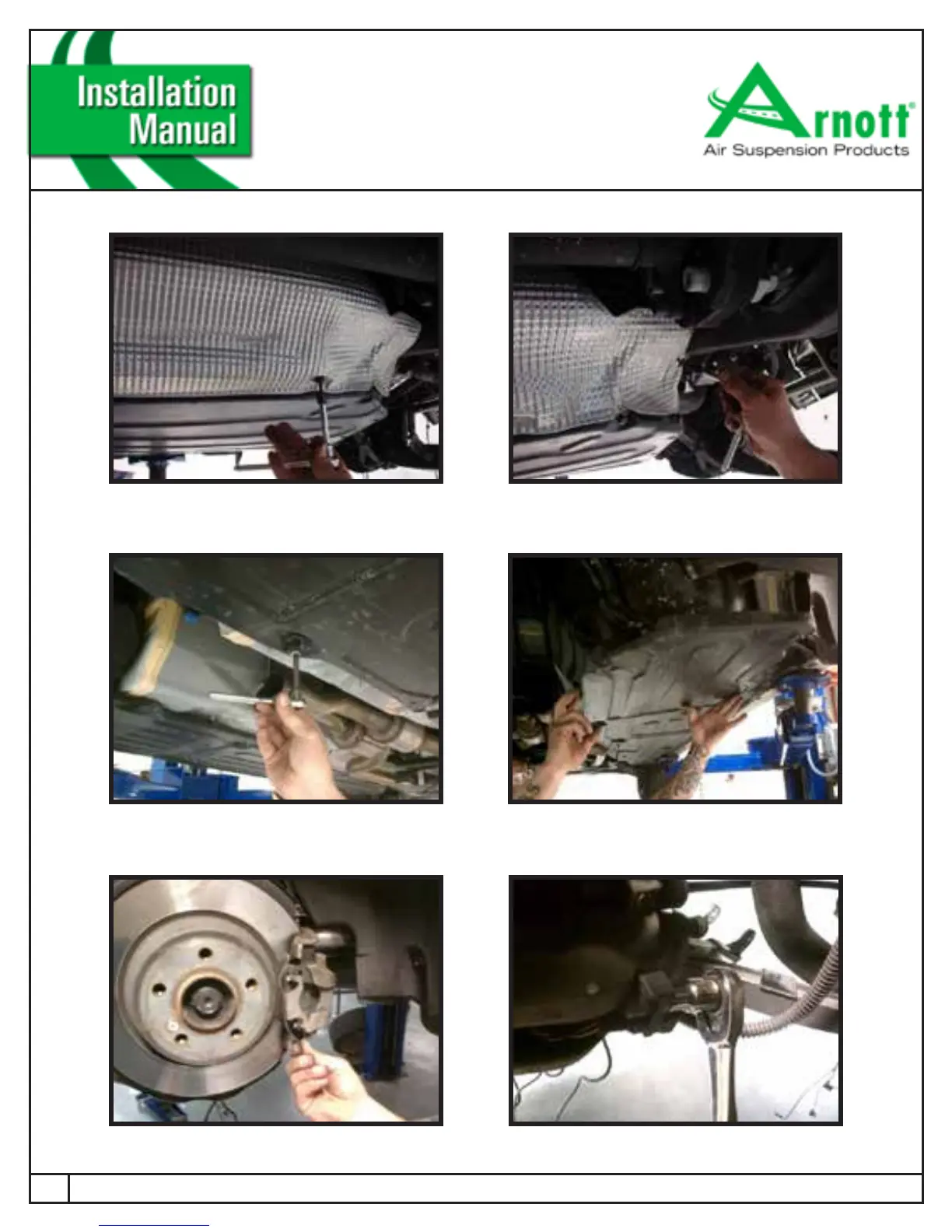 Installation Manual

Arnott®
Air Suspension Products