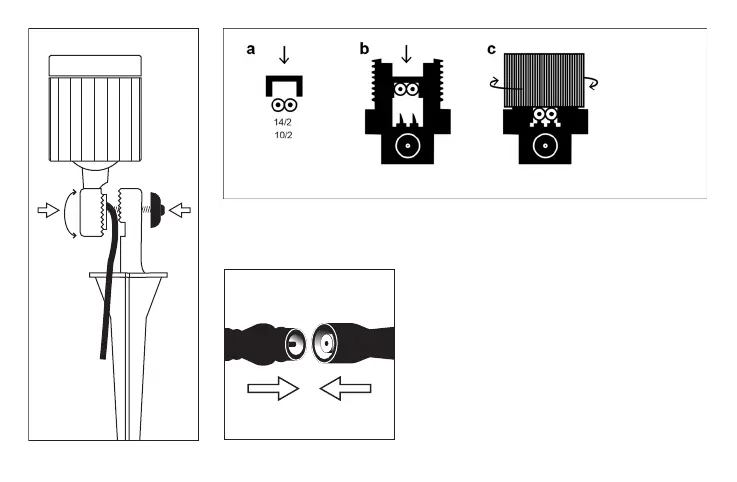 a

14/2
10/2

b

c