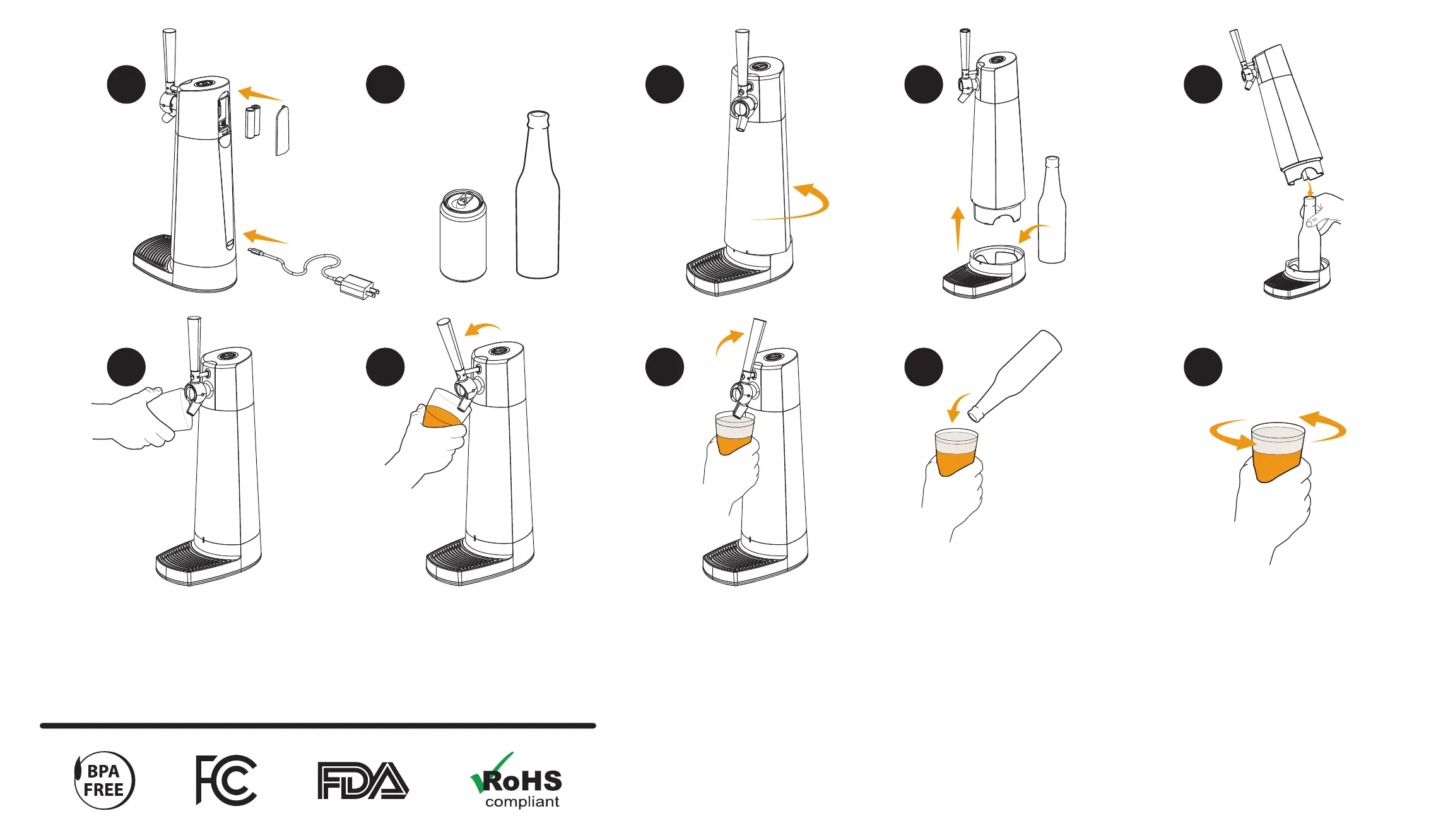 BPA FREE

FC

FDA

RoHS compliant