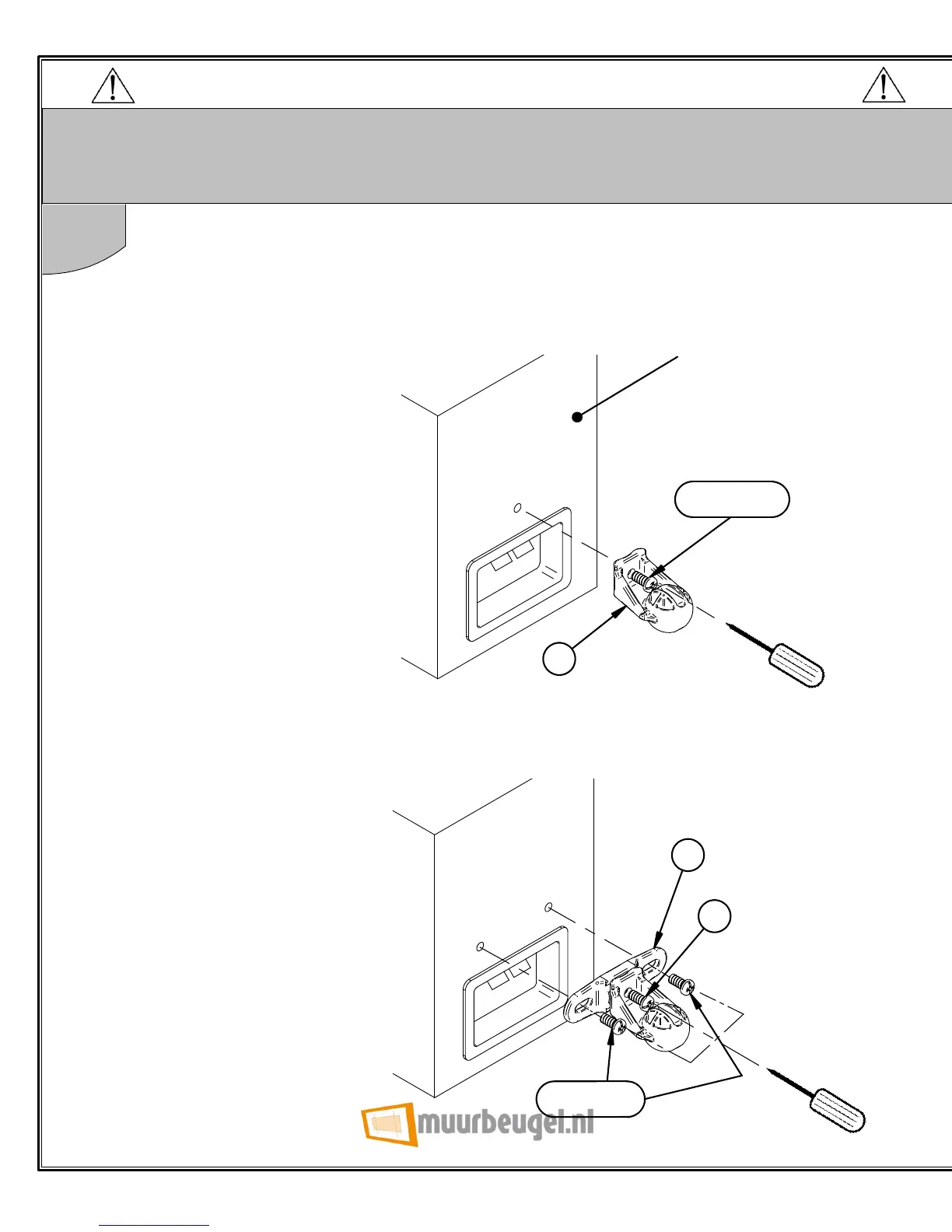 muurbeugel.nl