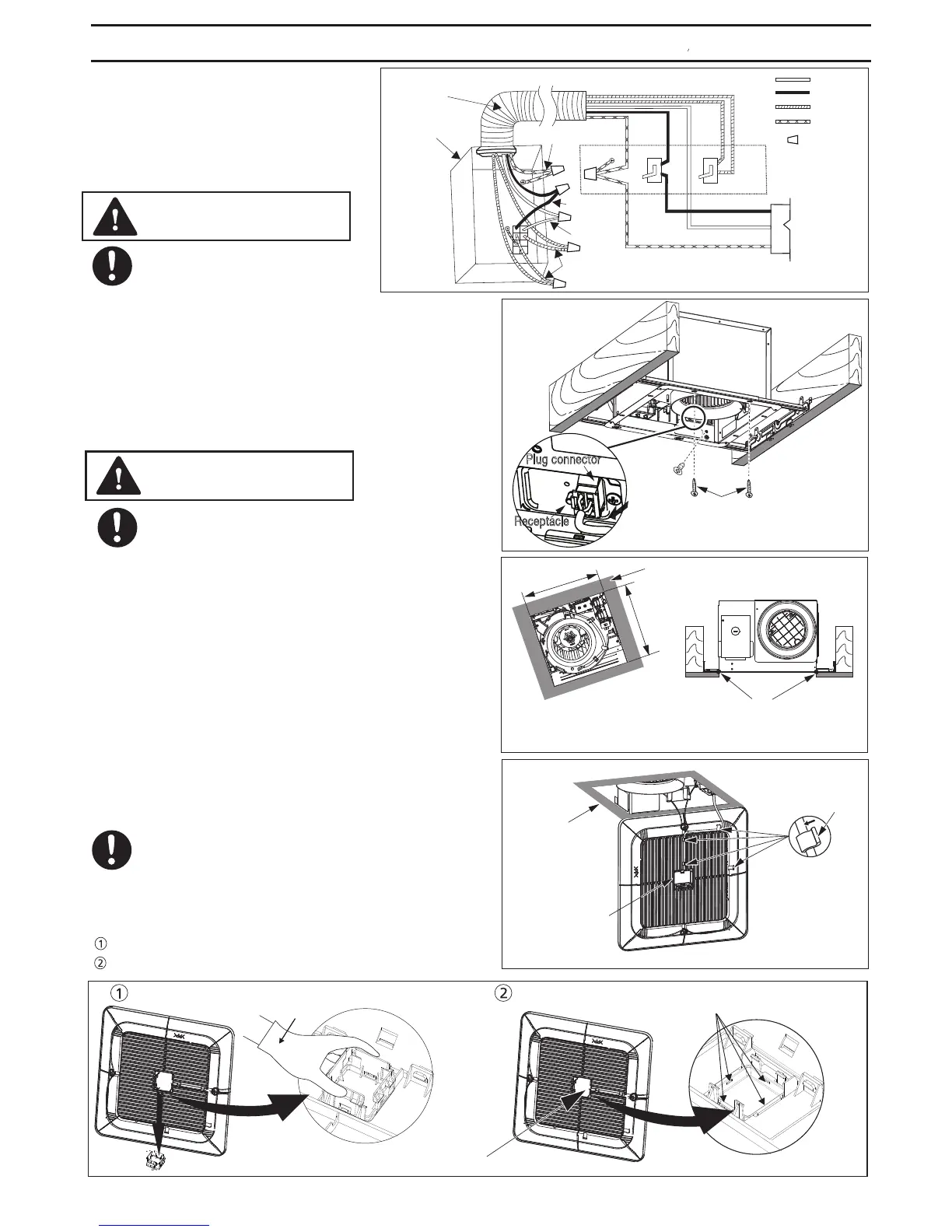 Plug connector

Receptacle

①

②

①

②