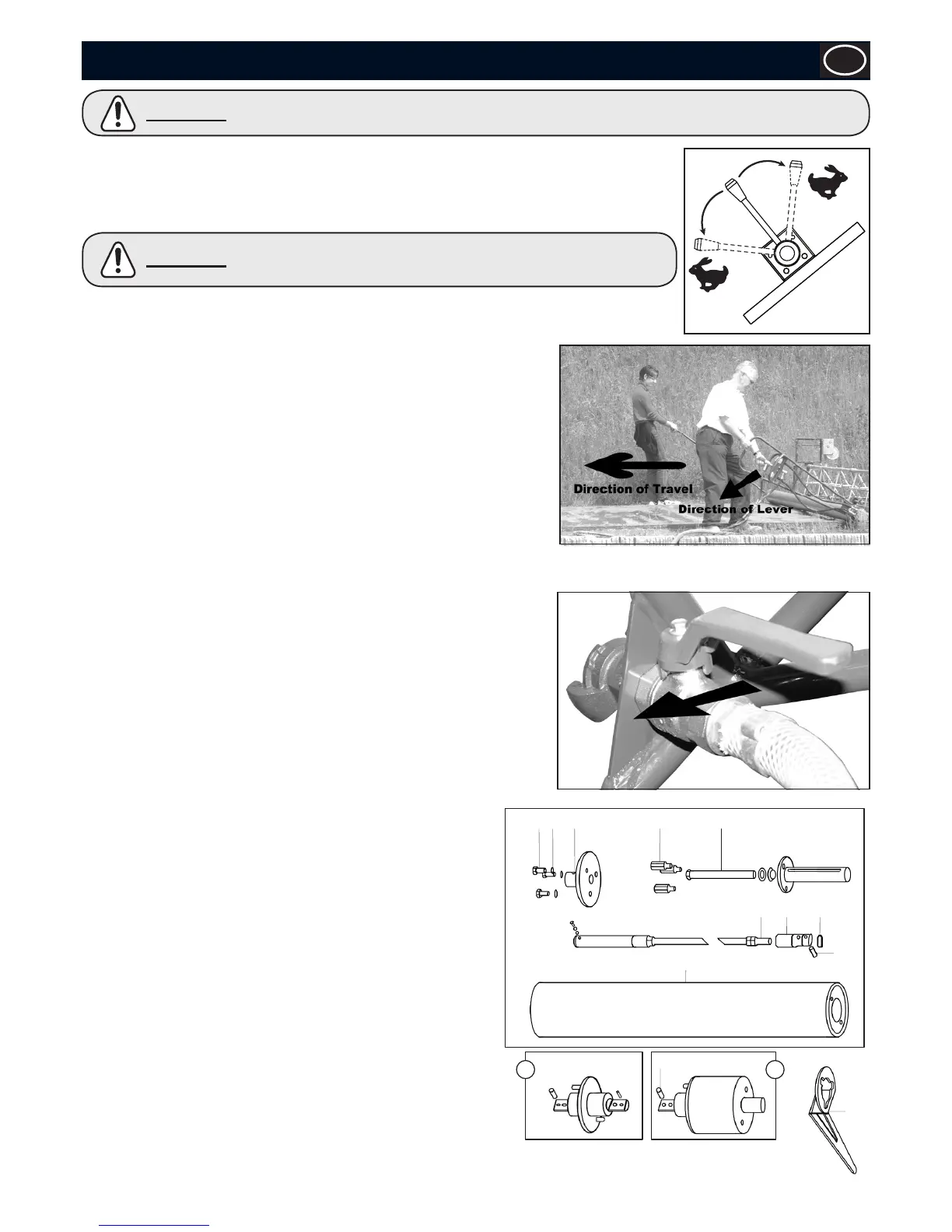 Direction of Travel

Direction of Lever