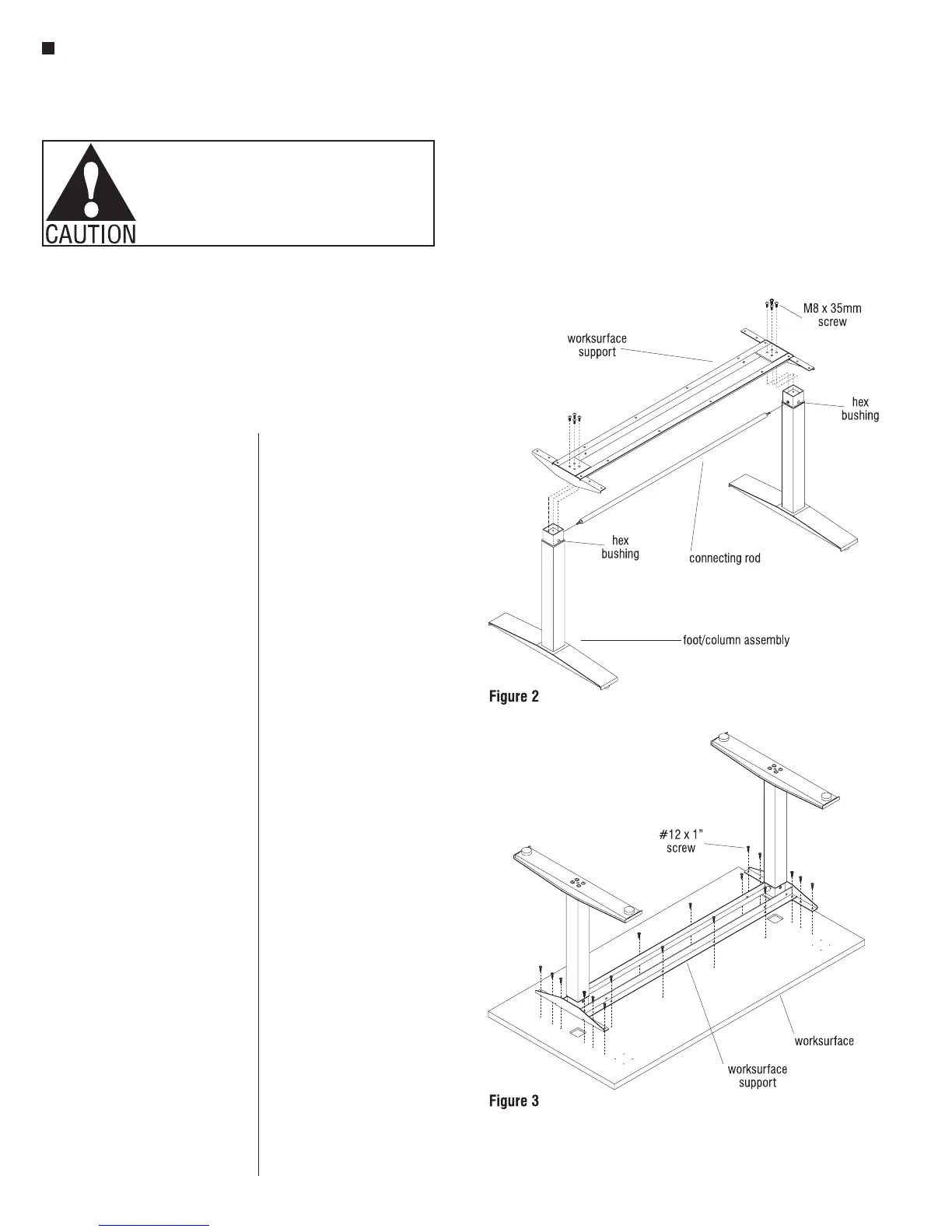 CAUTION

M8 x 35mm screw

worksurface support

hex bushing

hex bushing

connecting rod

foot/column assembly

Figure 2

#12 x 1" screw

worksurface

worksurface support

Figure 3