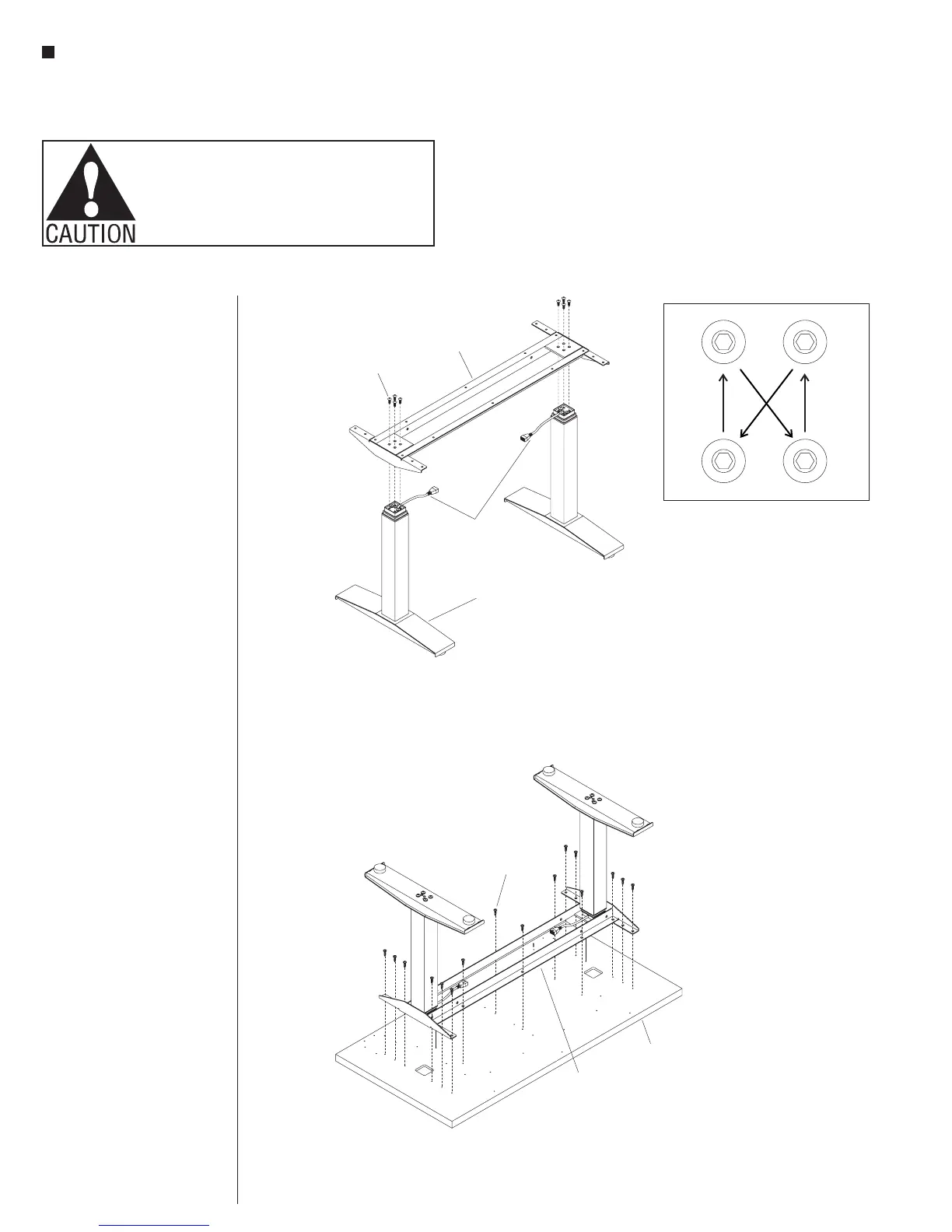 CAUTION