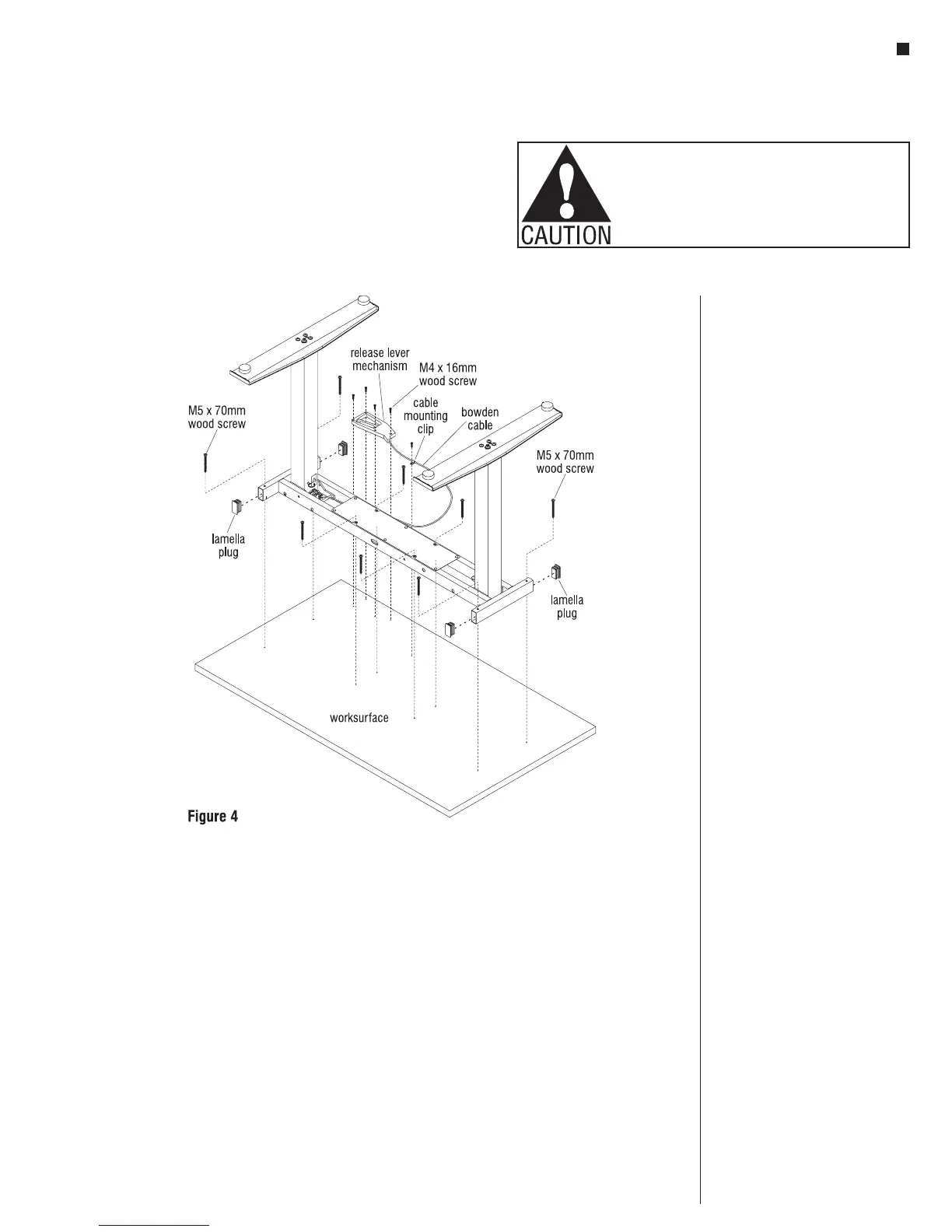 CAUTION

release lever mechanism

M4 x 16mm wood screw

cable mounting clip

bowden cable

M5 x 70mm wood screw

M5 x 70mm wood screw

lamella plug

lamella plug

worksurface

Figure 4