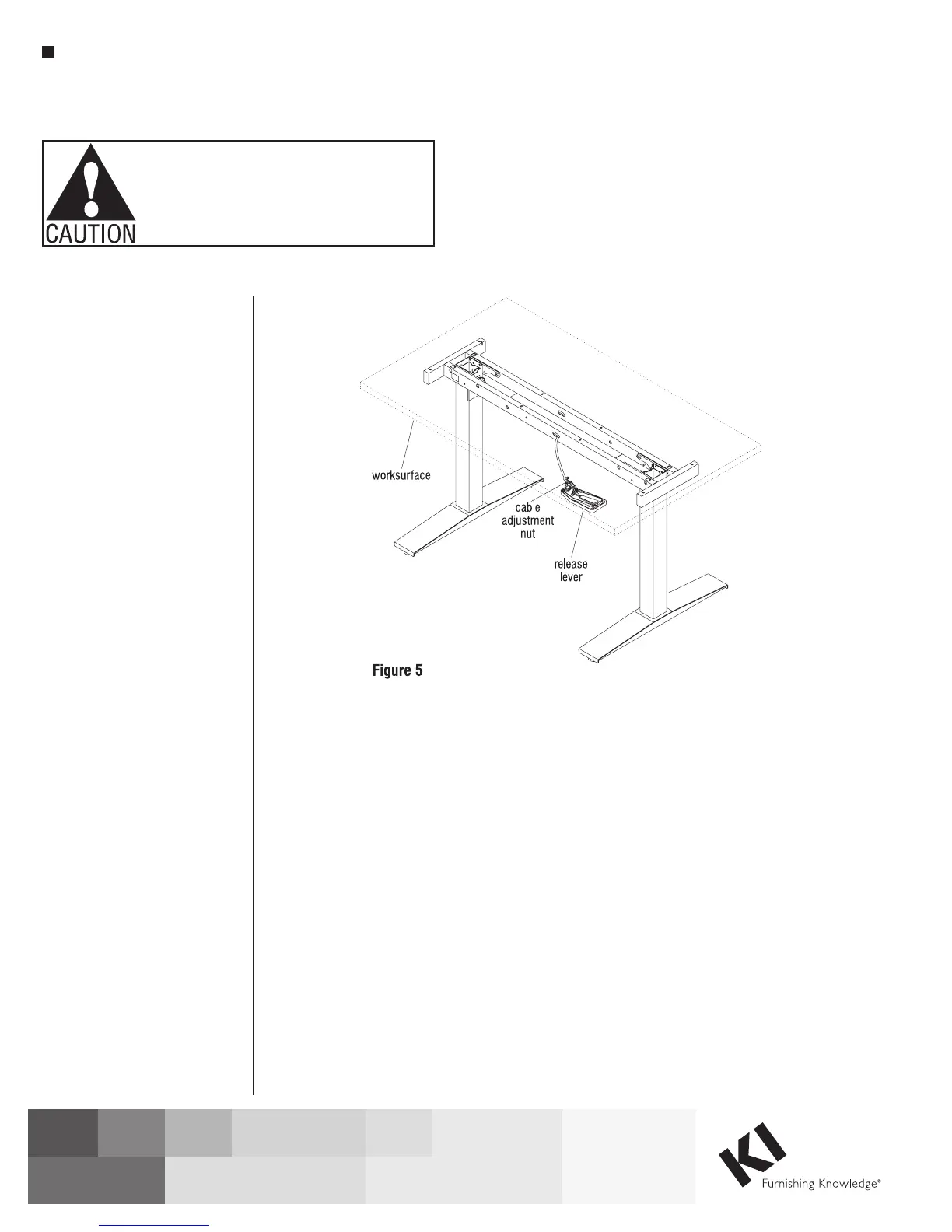 CAUTION

worksurface

cable adjustment nut

release lever

Figure 5

KI

Furnishing Knowledge®