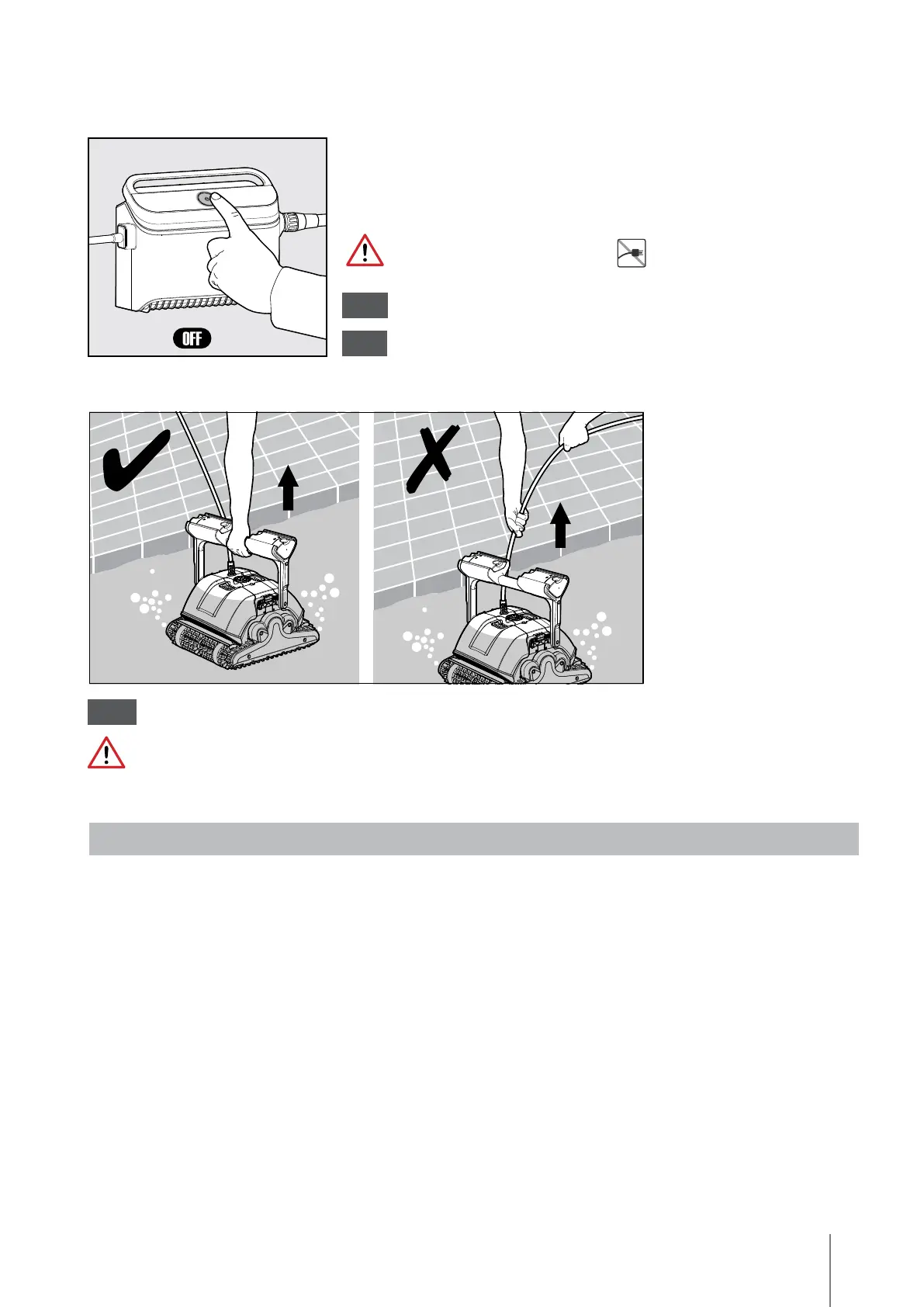 OFF