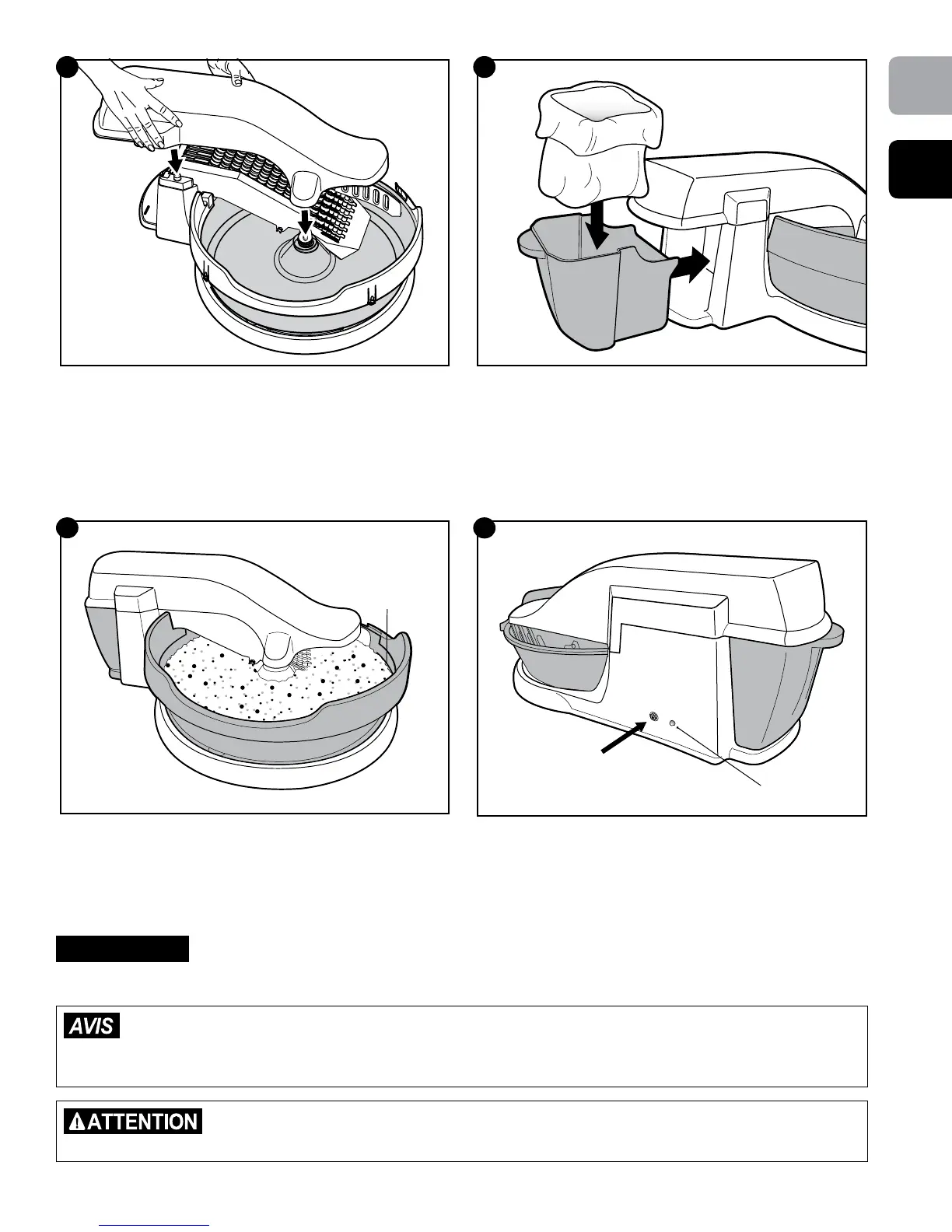 AVIS

ATTENTION