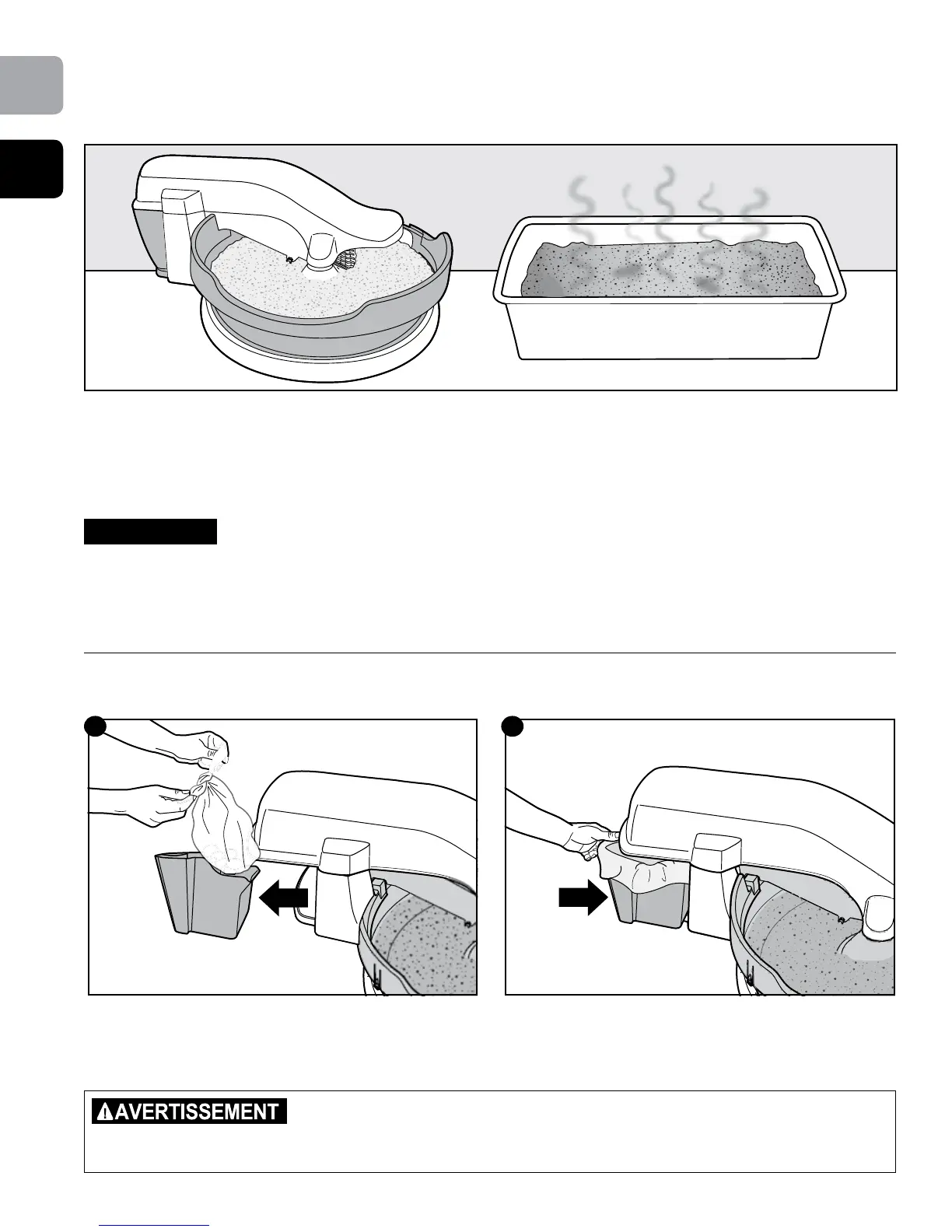 AVERTISSEMENT